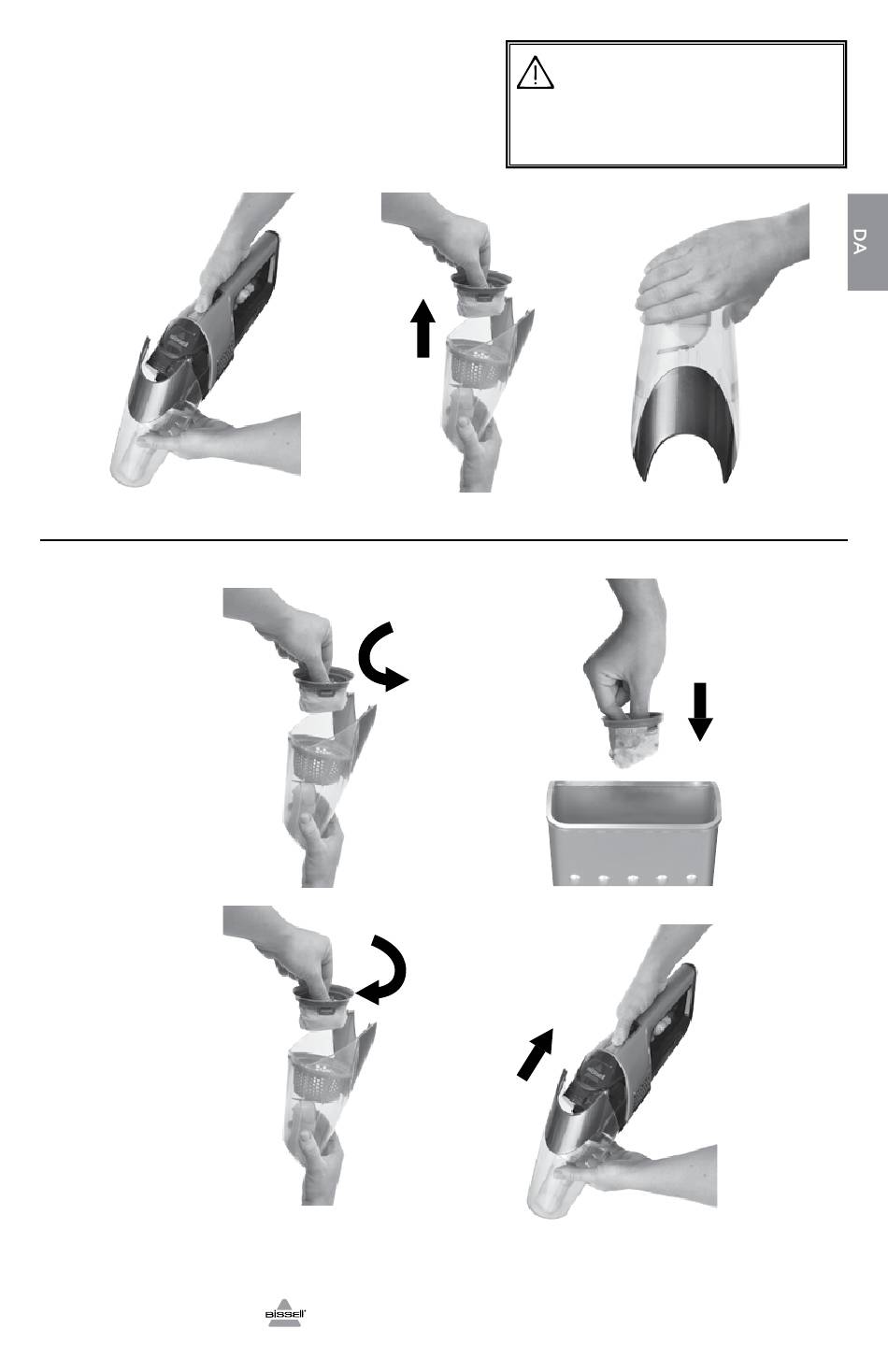 DA

BISSELL