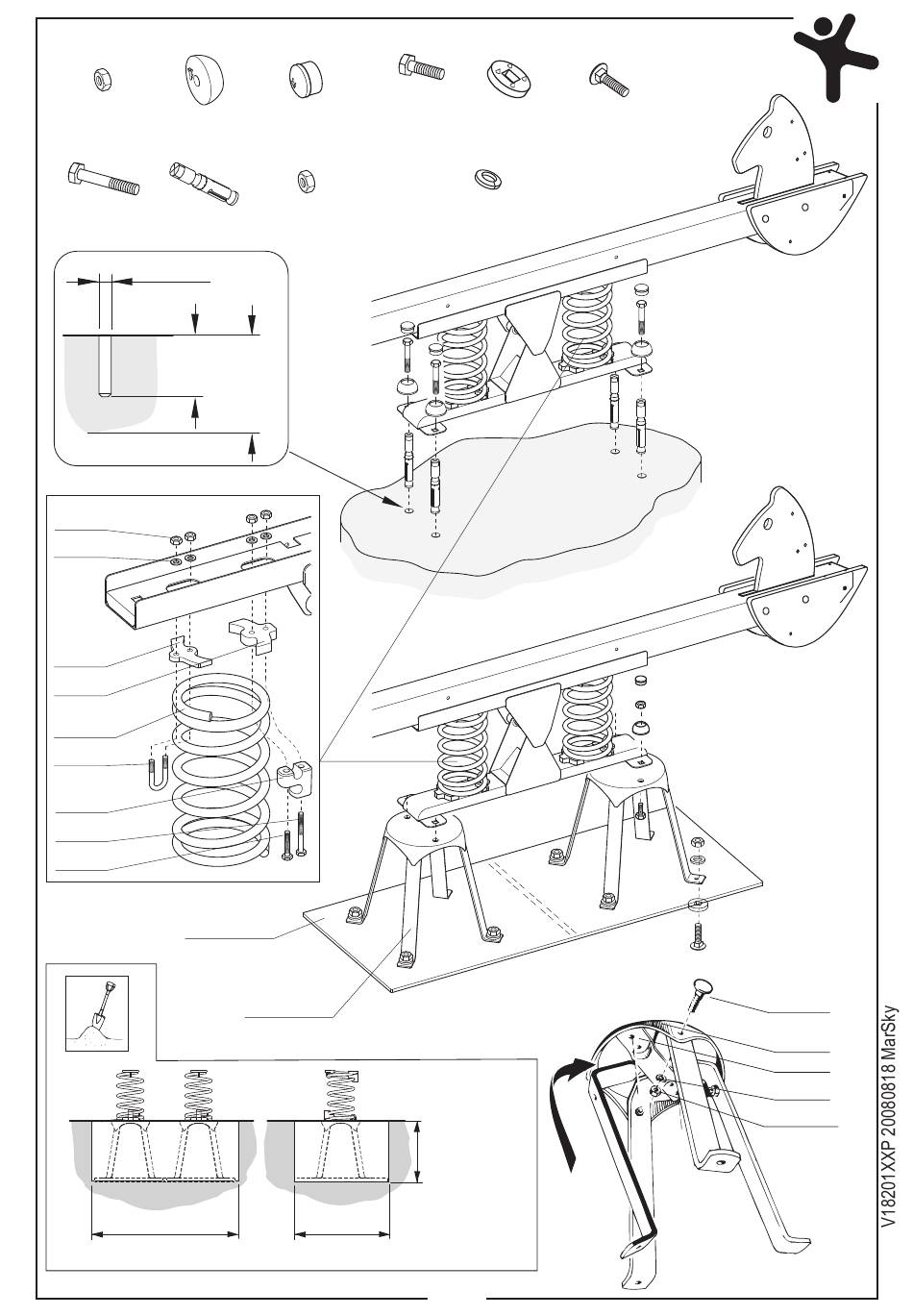 V18201XXP 20080818 MarSky