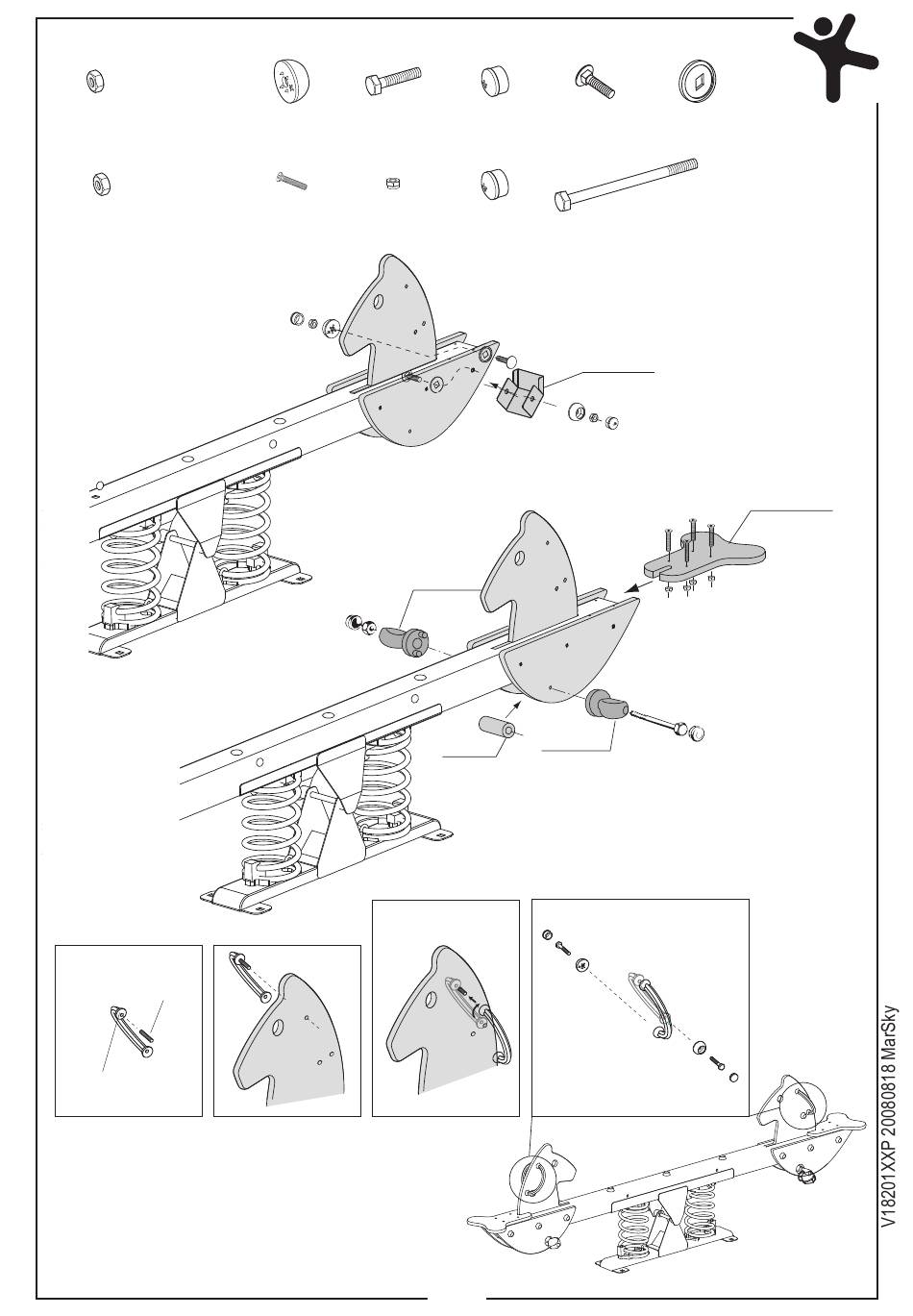 V18201XXP 20080818 MarSky