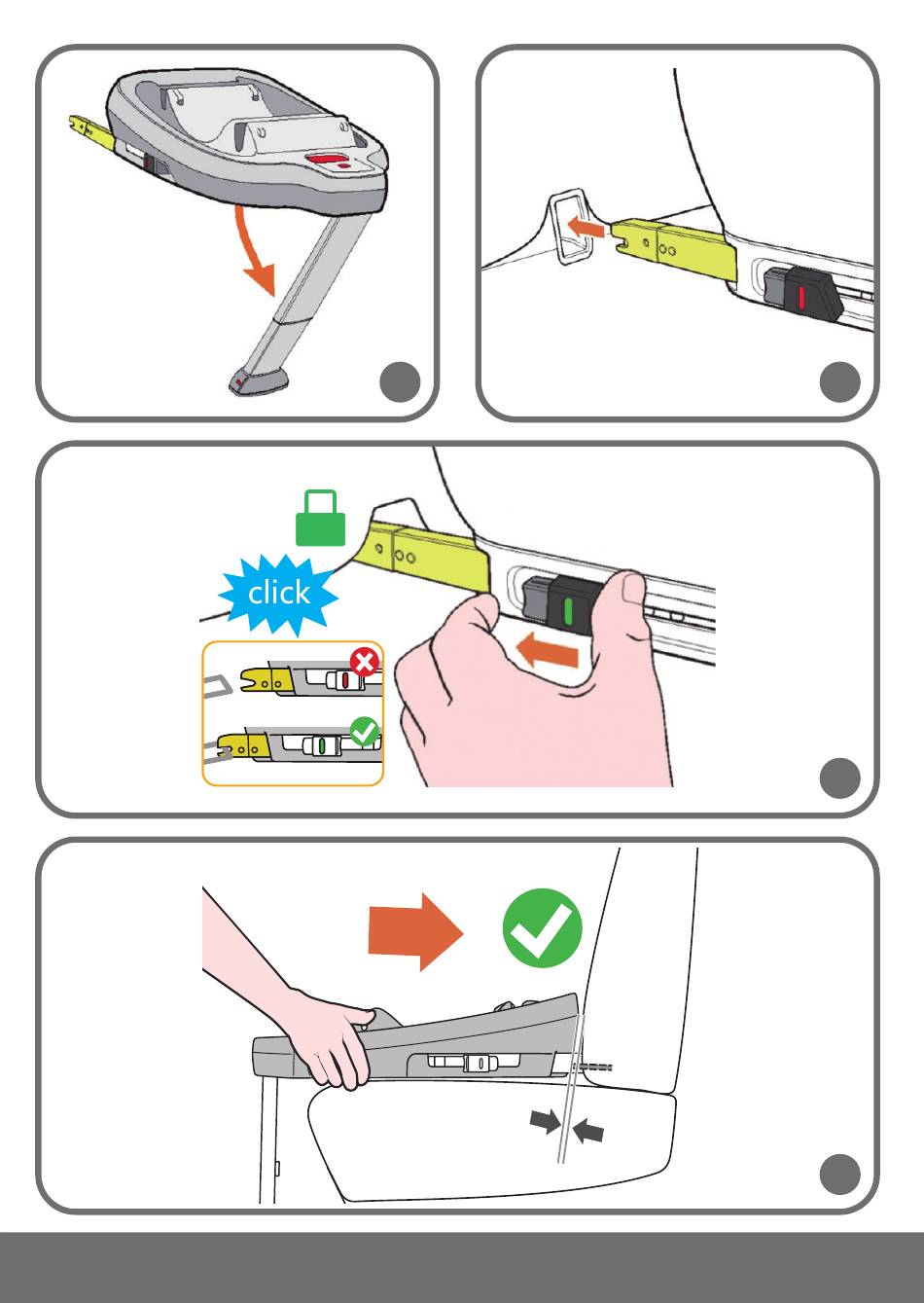 click