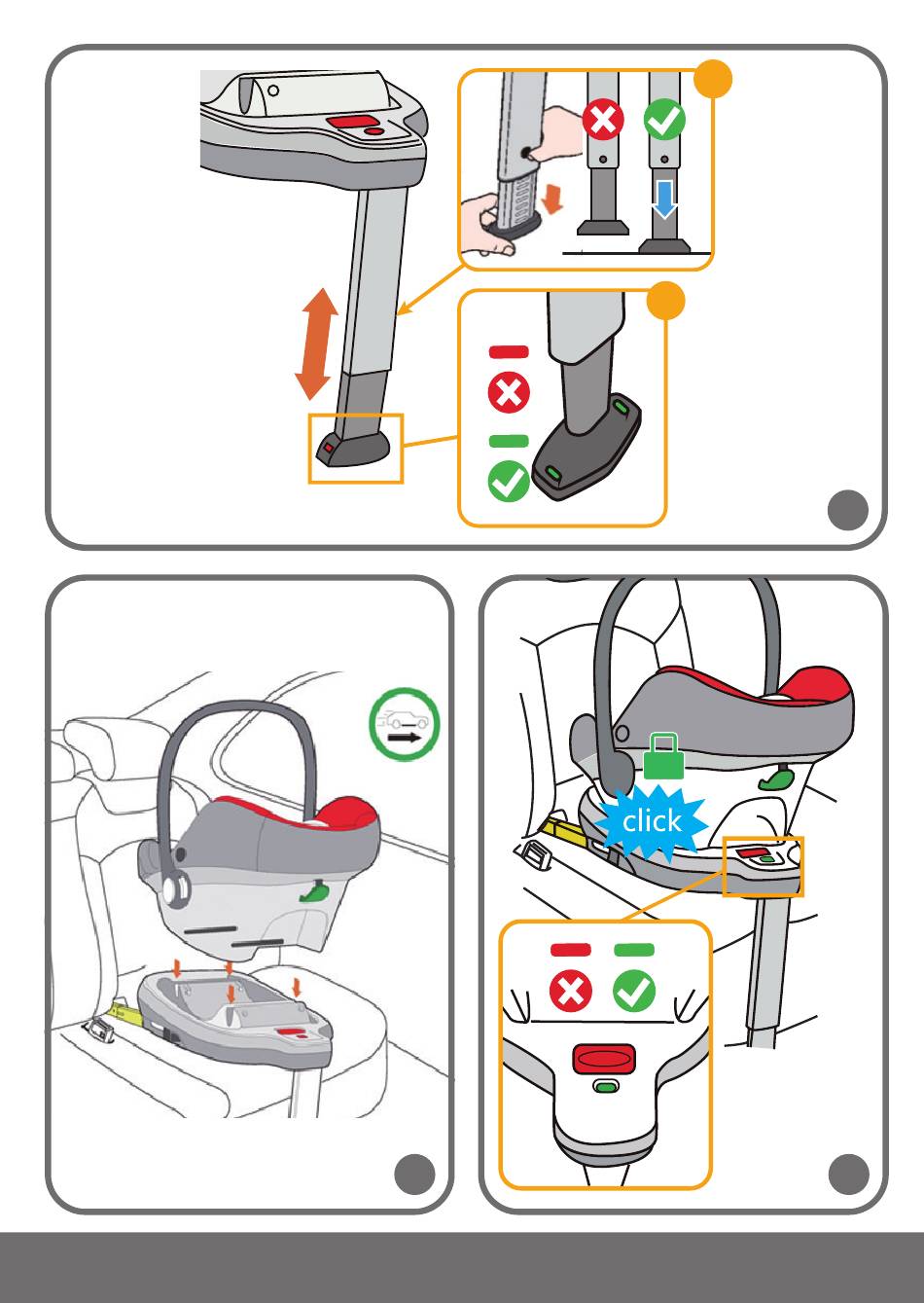 click