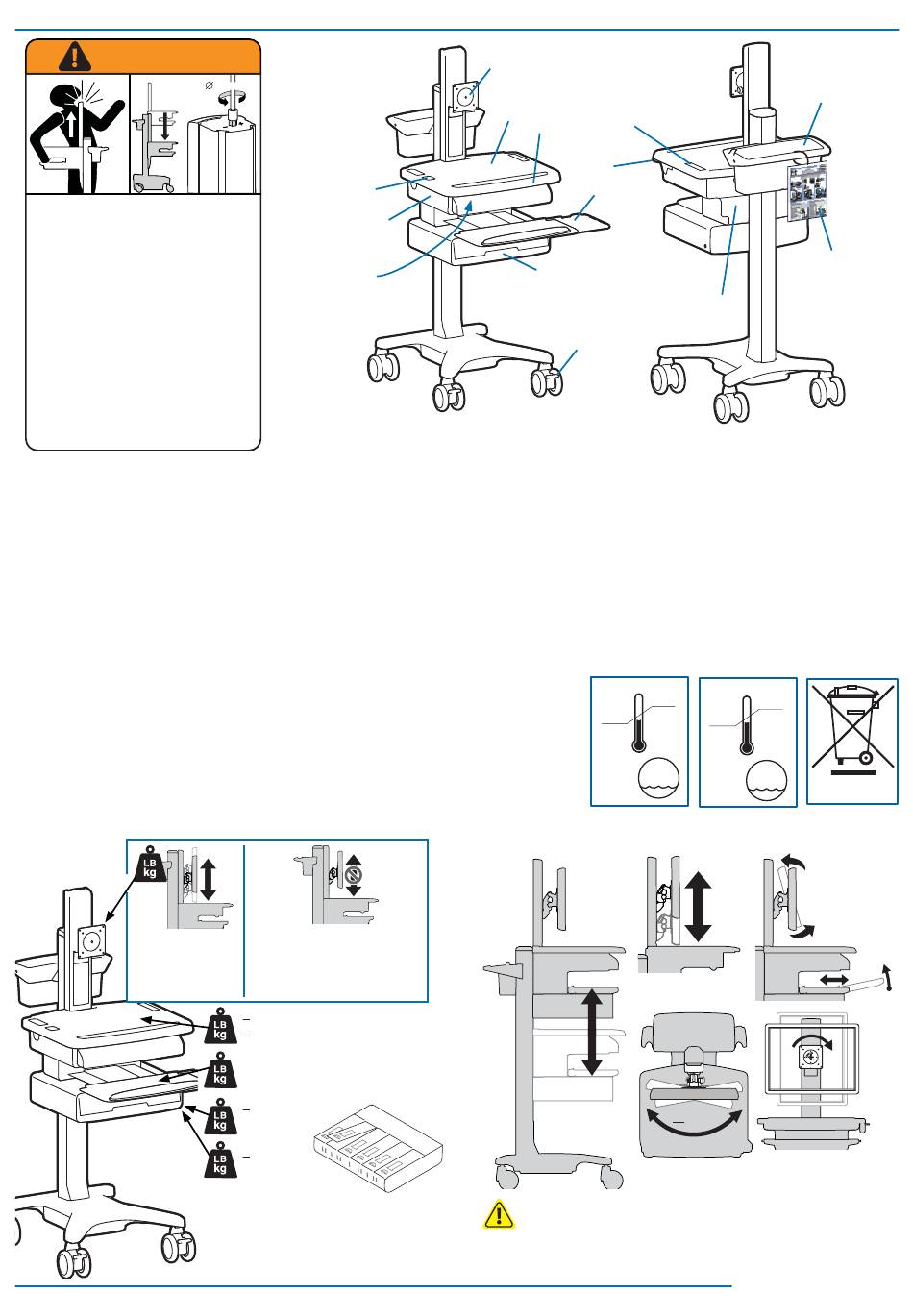 LB
kg

LB
kg

LB
kg

LB
kg

LB
kg