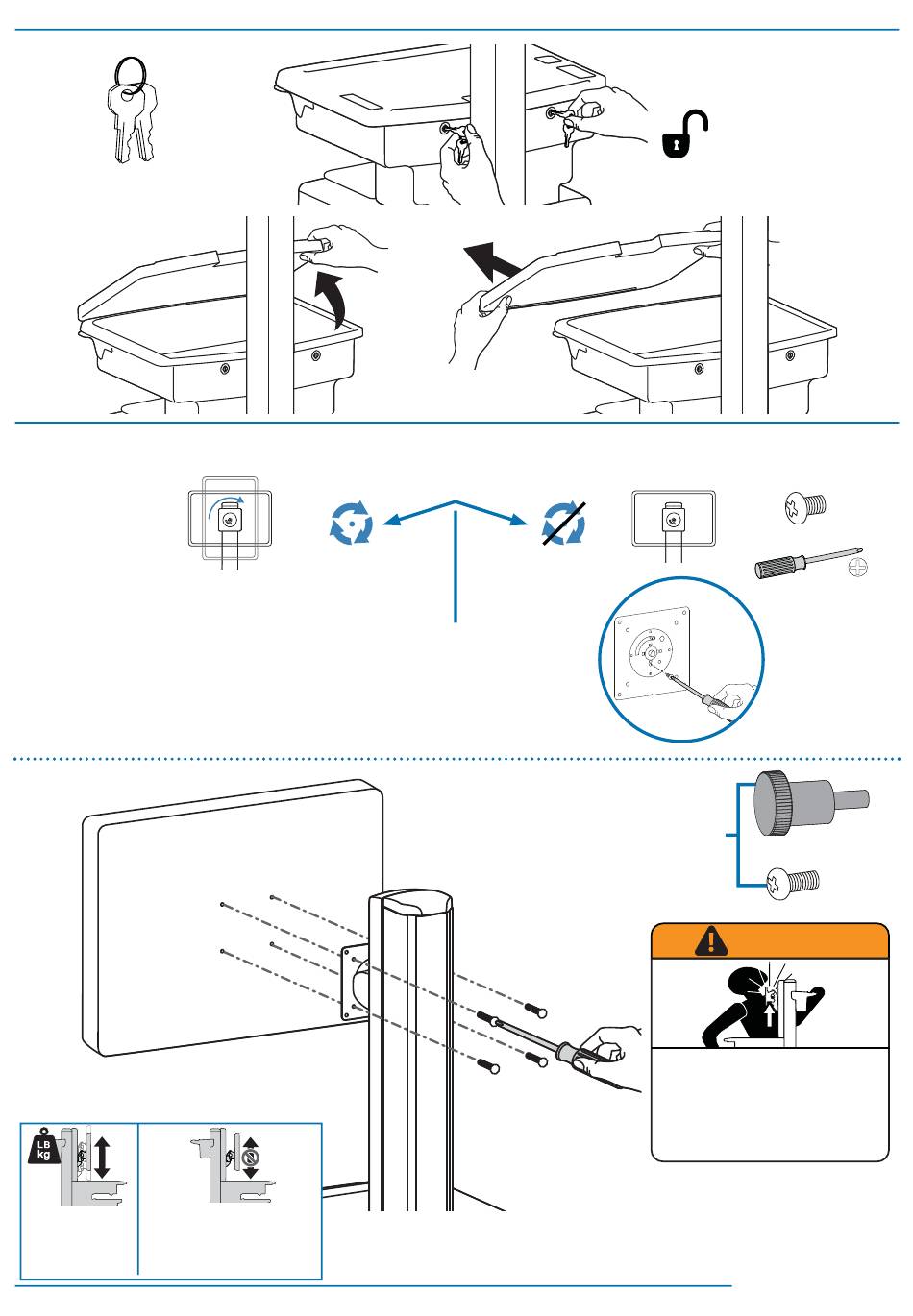 LB
kg