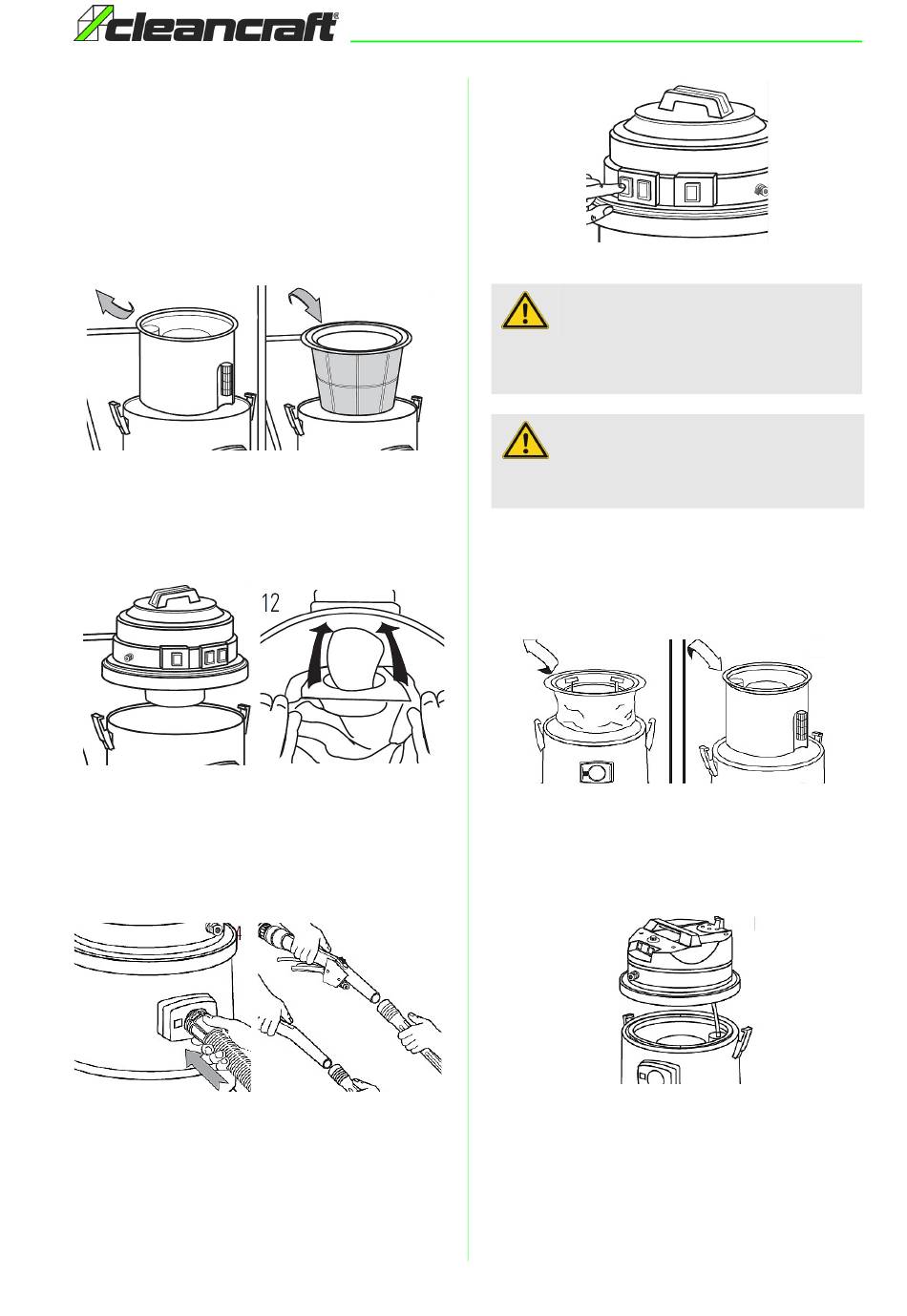 cleancraft®

12