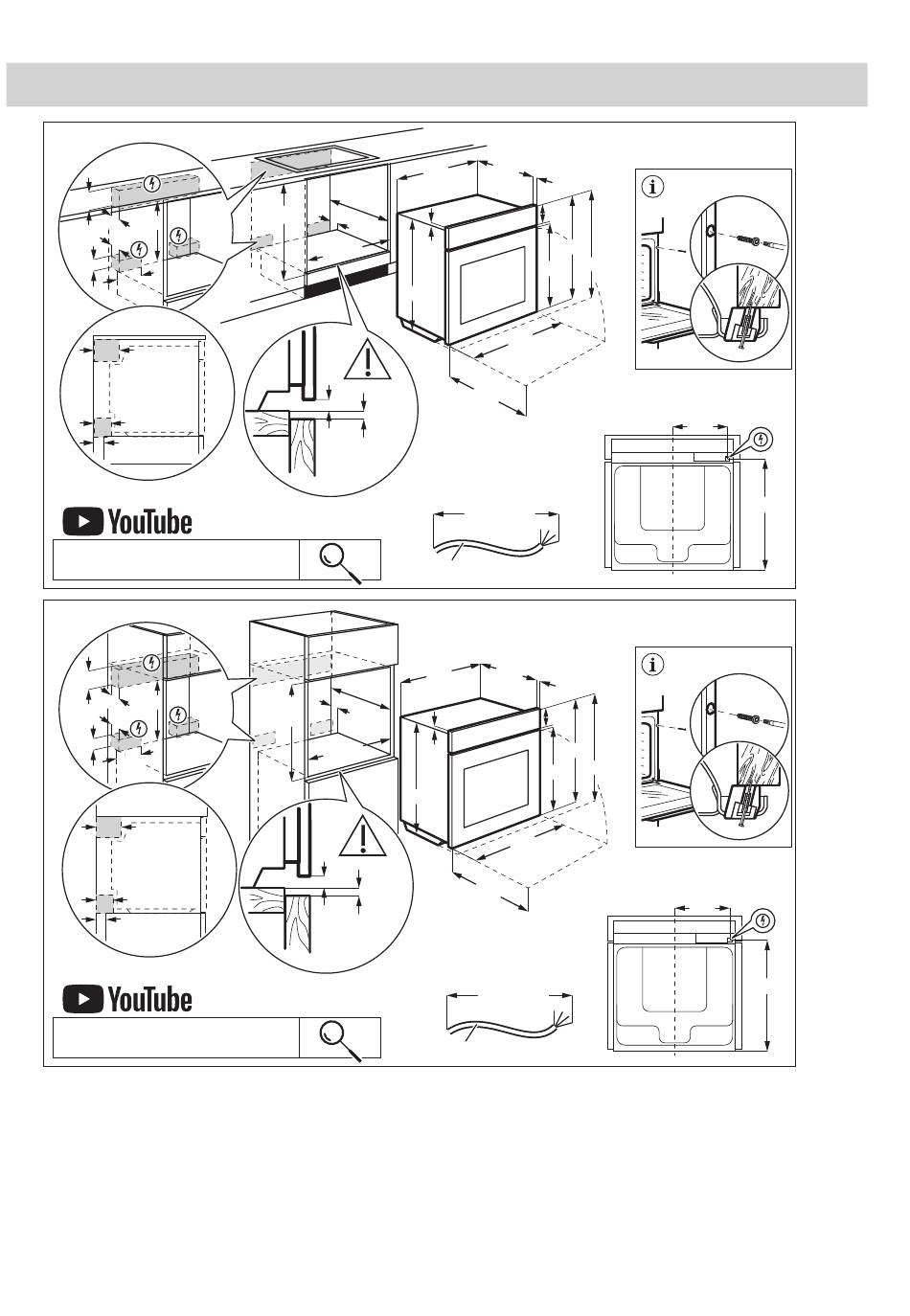 YouTube

YouTube