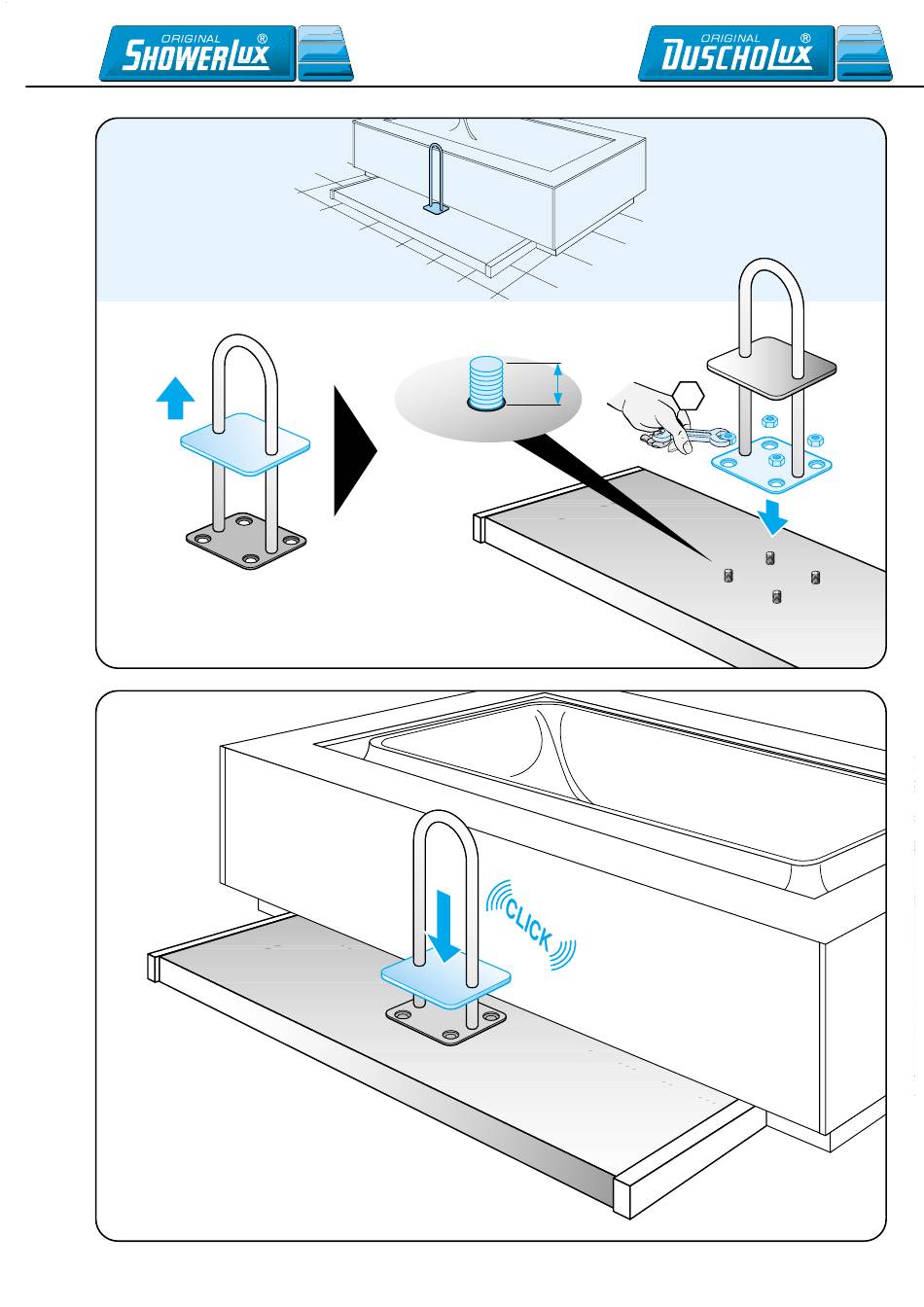 ORIGINAL SHOWERLUX®

ORIGINAL DUSCHOLUX®

CLICK