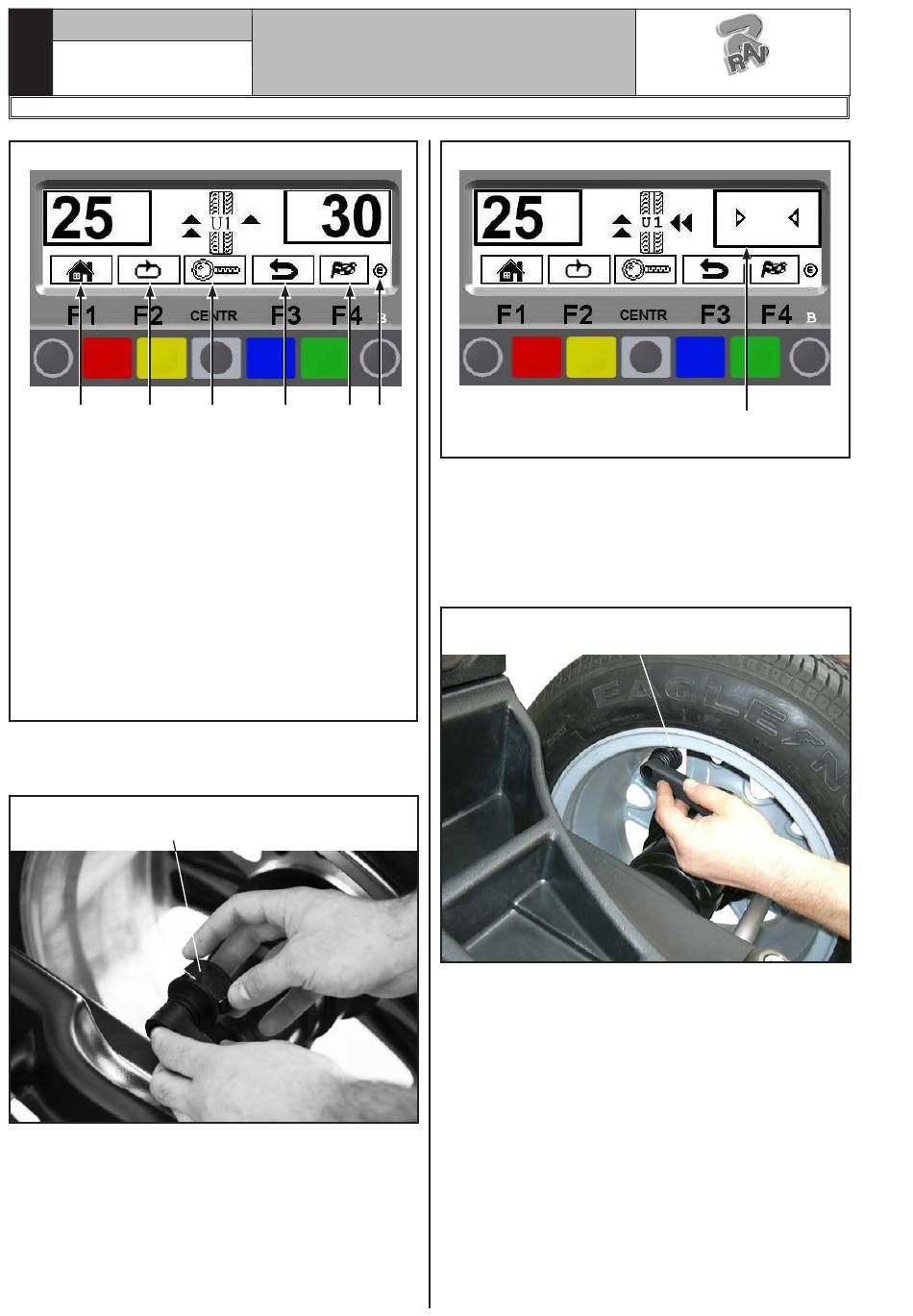 RAV

25
U1
30
F1
F2
CENTR
F3
F4
B

25
U1
F1
F2
CENTR
F3
F4
B

EAGLE