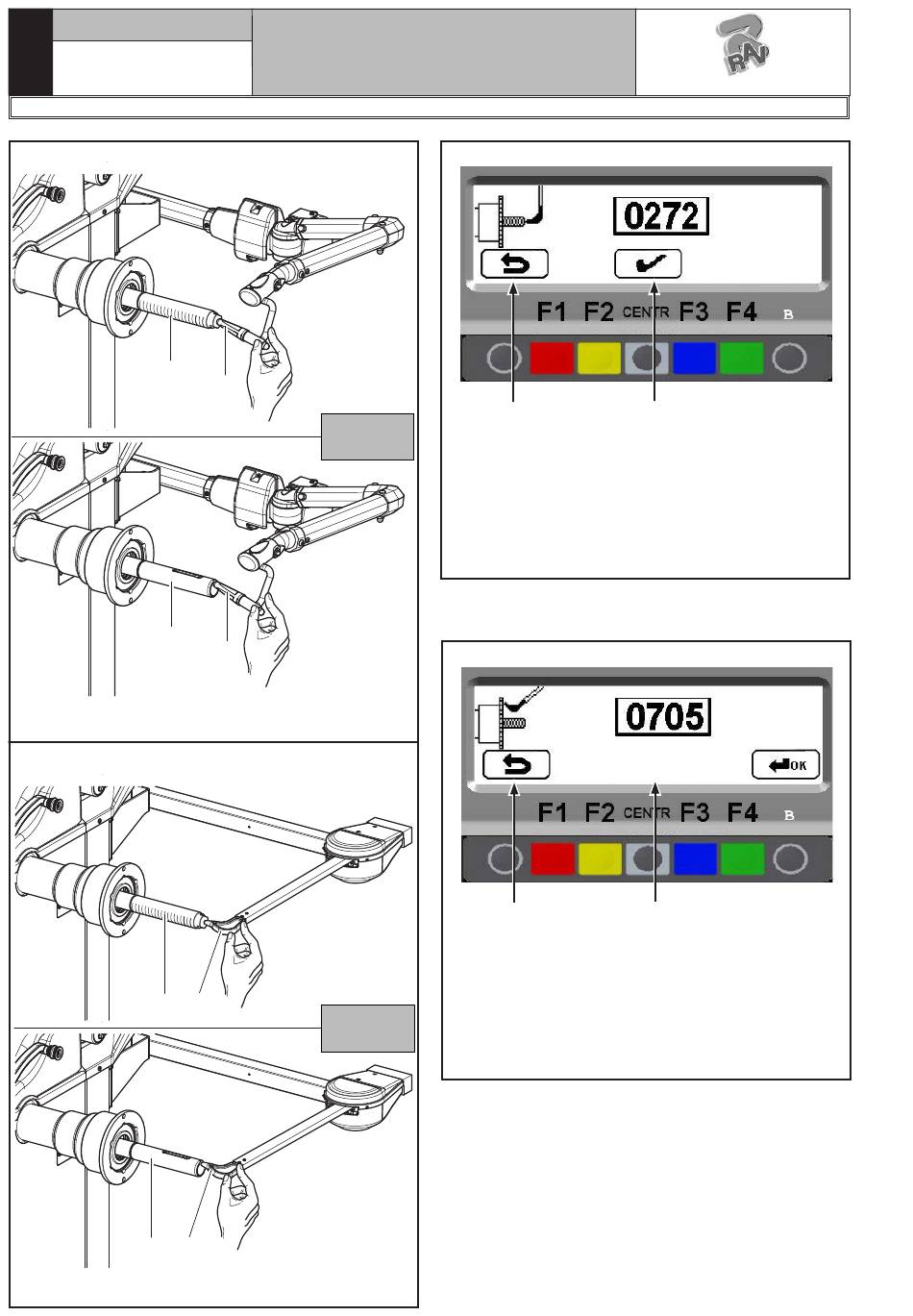 RAV

0272

F1 F2 CENTR F3 F4 B

0705

OK

F1 F2 CENTR F3 F4 B