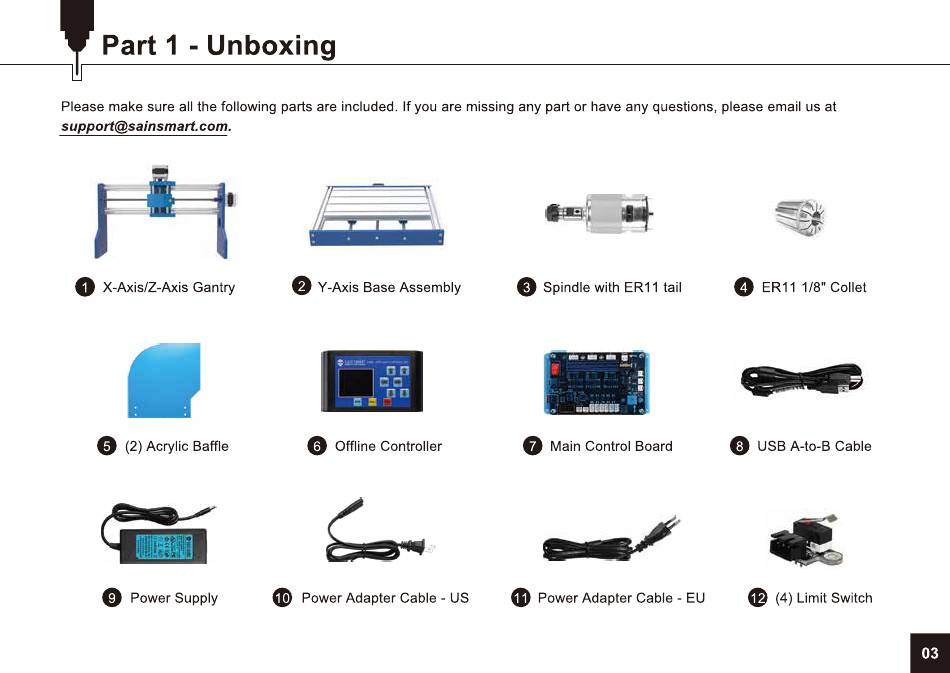 Part 1 - Unboxing

Please make sure all the following parts are included. If you are missing any part or have any questions, please email us at support@sainsmart.com.

1 X-Axis/Z-Axis Gantry

2 Y-Axis Base Assembly

3 Spindle with ER11 tail

4 ER11 1/8" Collet

5 (2) Acrylic Baffle

6 Offline Controller

7 Main Control Board

8 USB A-to-B Cable

9 Power Supply

10 Power Adapter Cable - US

11 Power Adapter Cable - EU

12 (4) Limit Switch

03