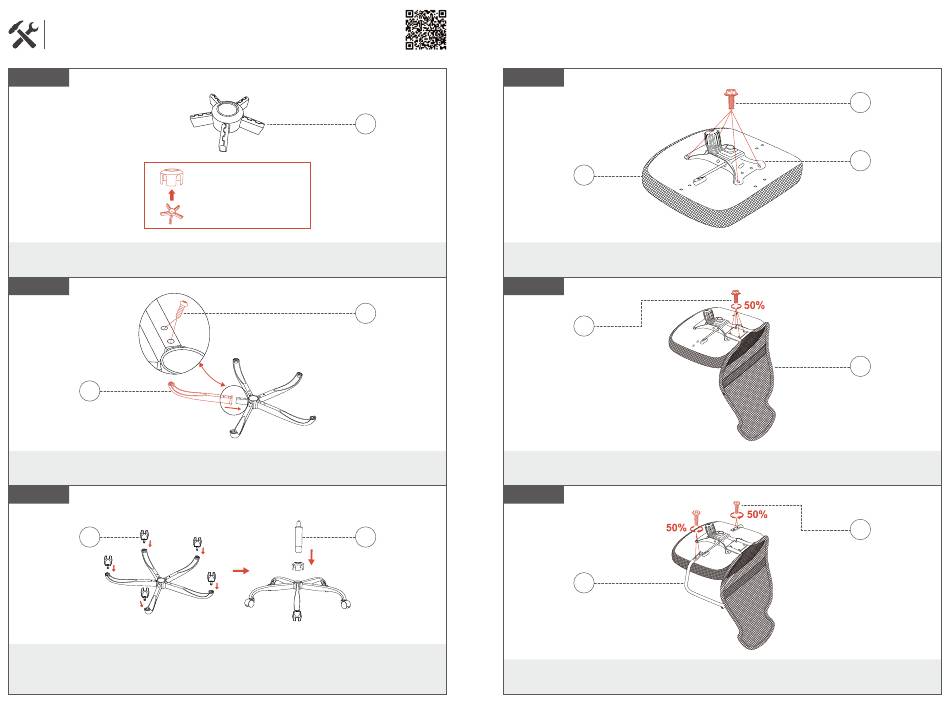 50%

50%

50%