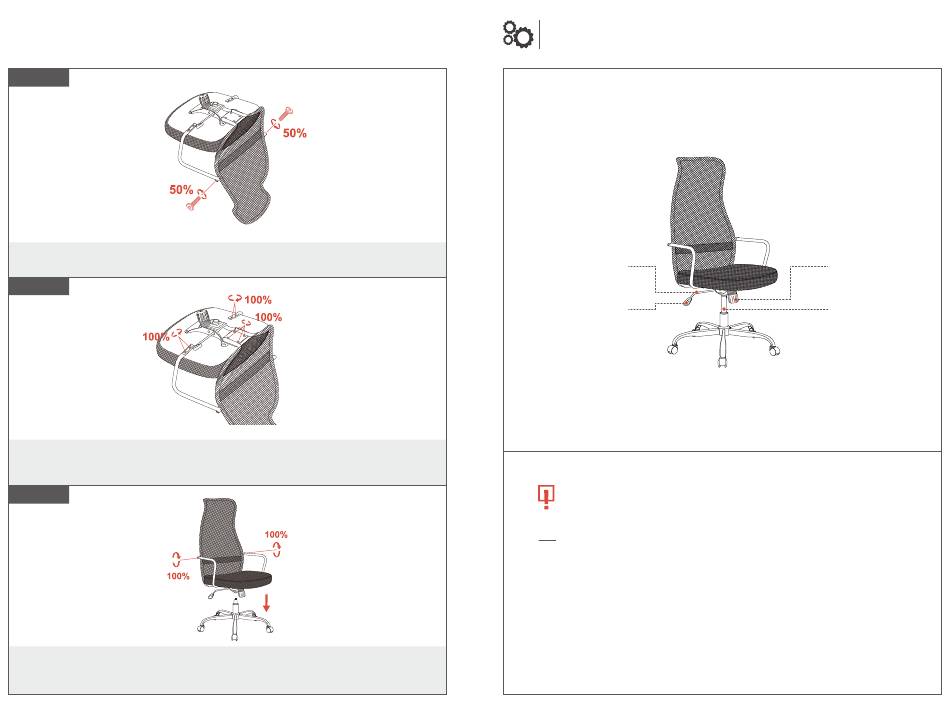 50%

50%

100%

100%

100%

100%

100%