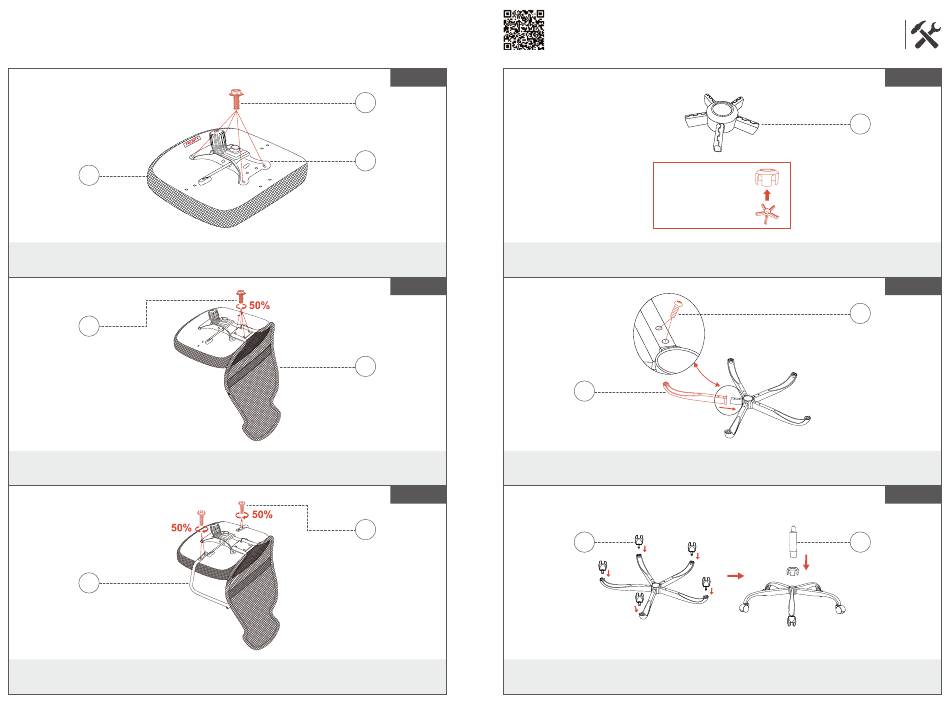 50%

50%

50%