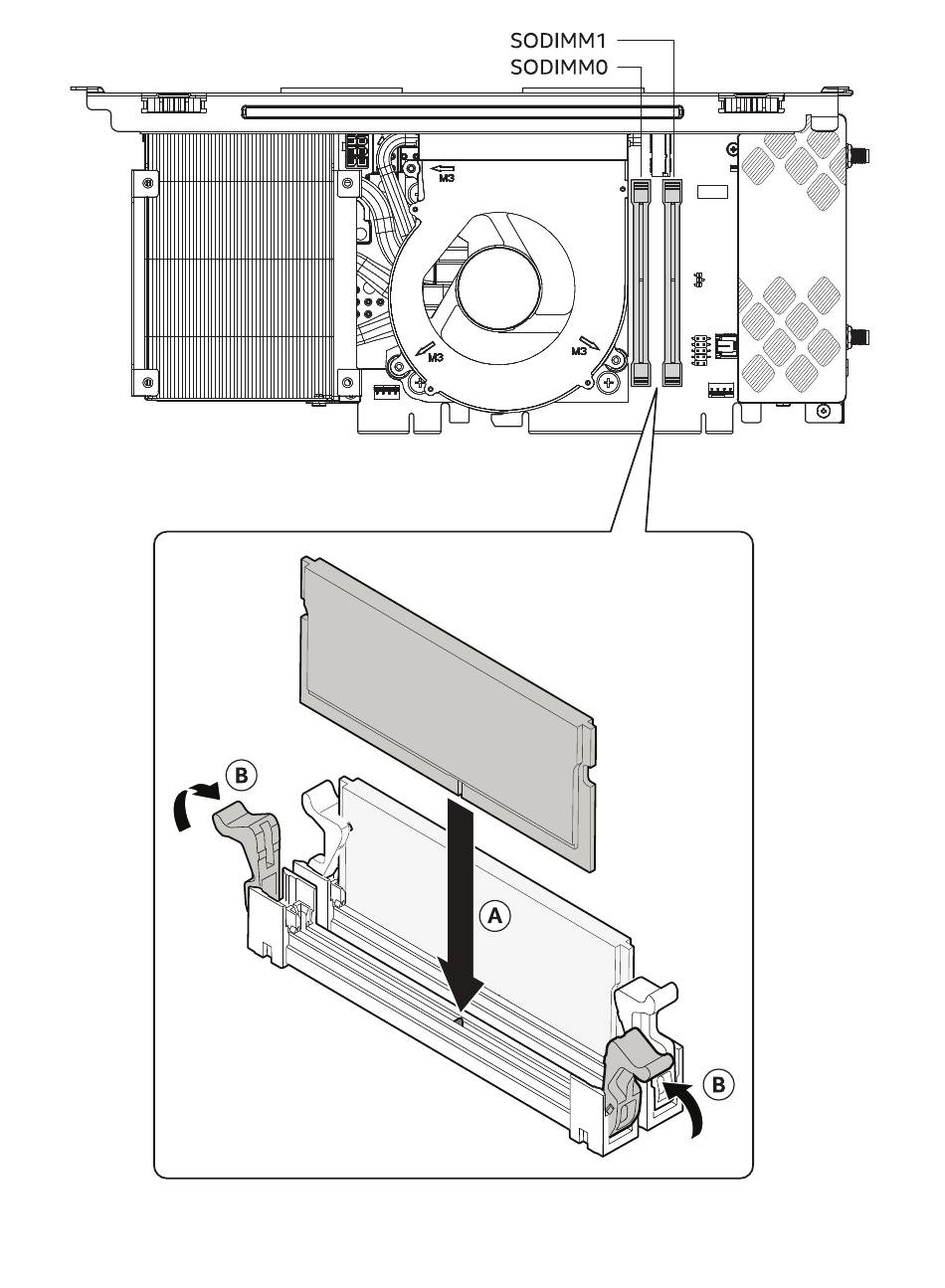 SODIMM1
SODIMM0

M3
M3
M3

B
A
B