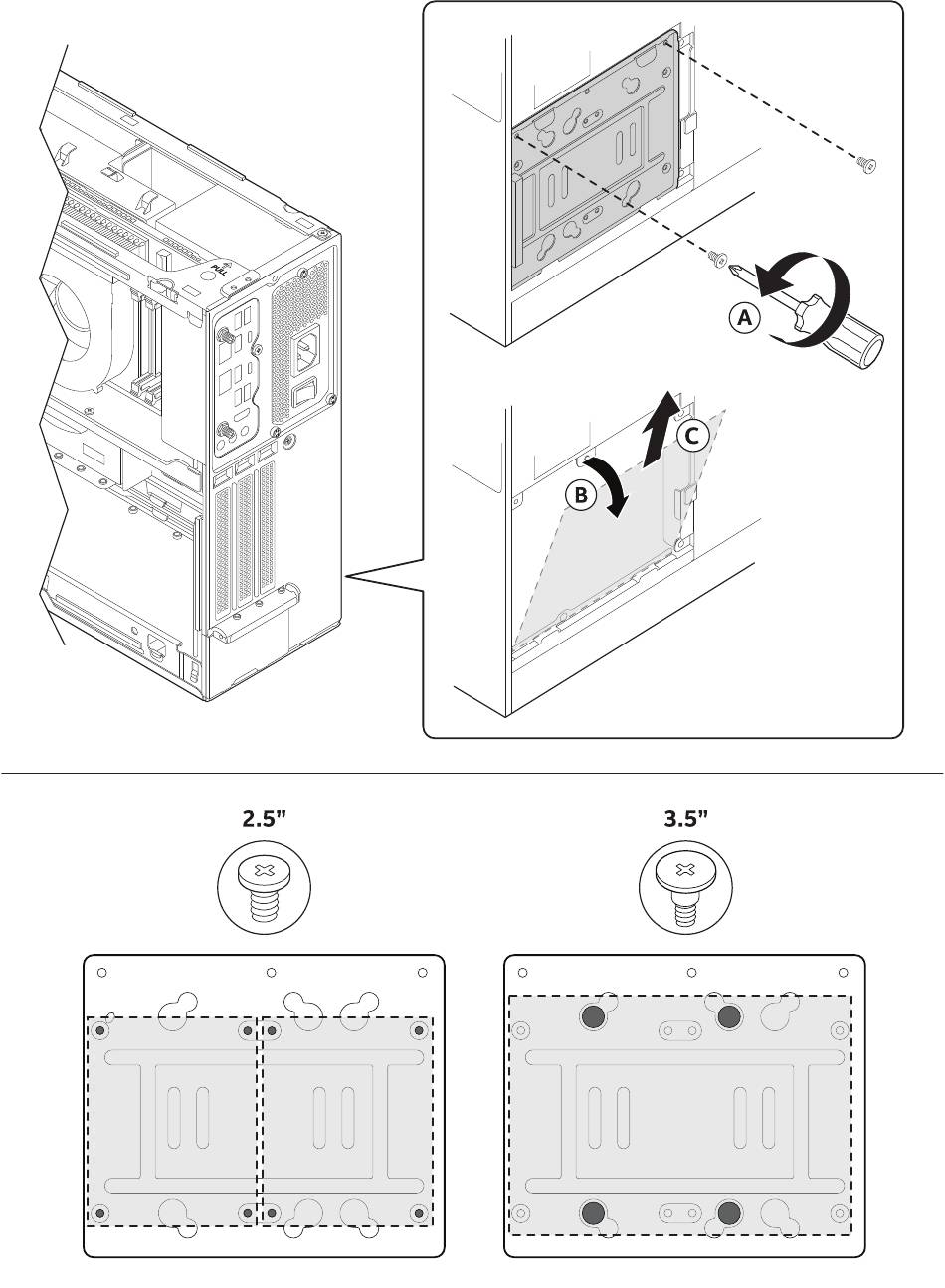 PULL

A

B

C

2.5"

3.5"