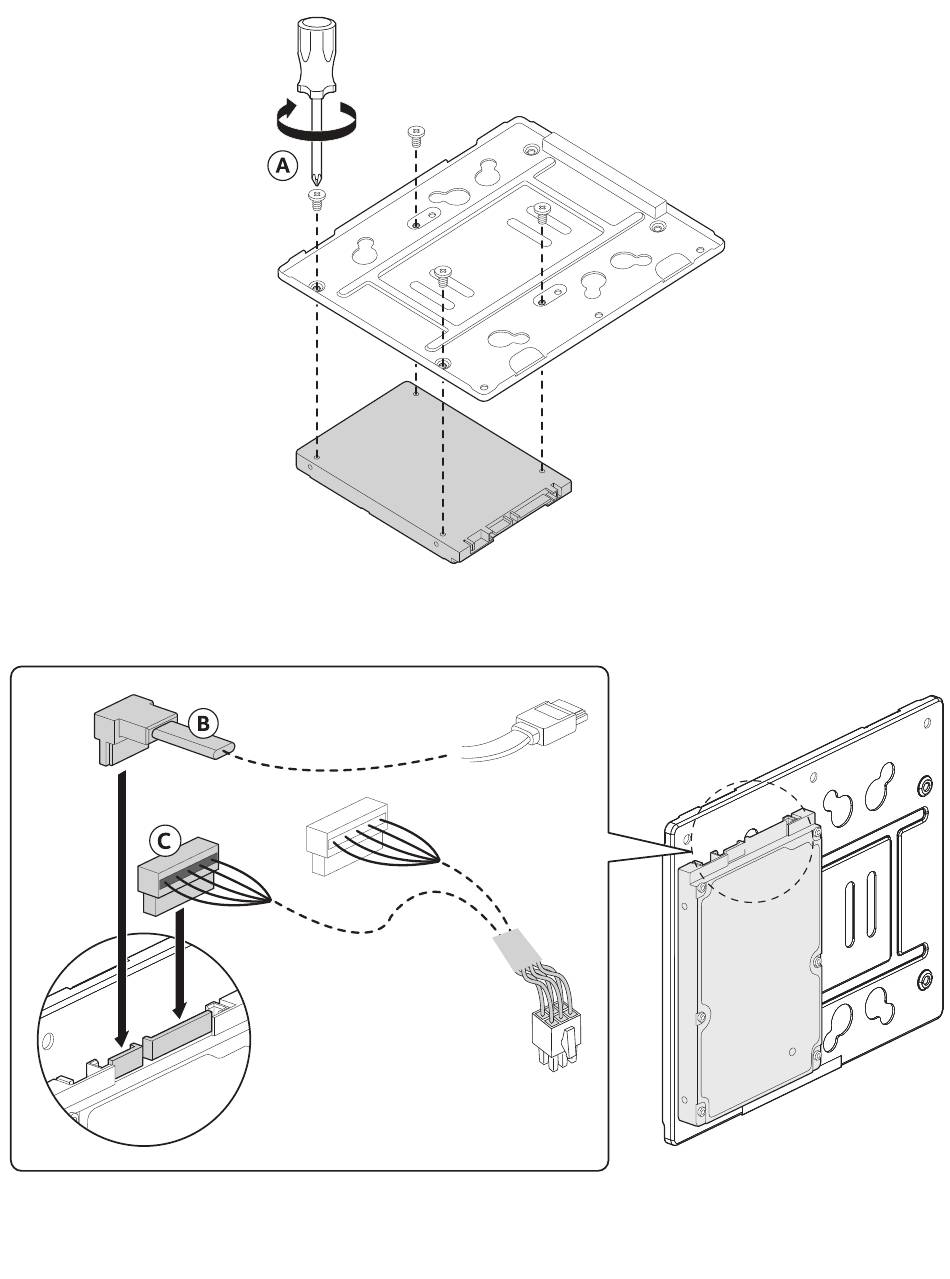 A

B

C