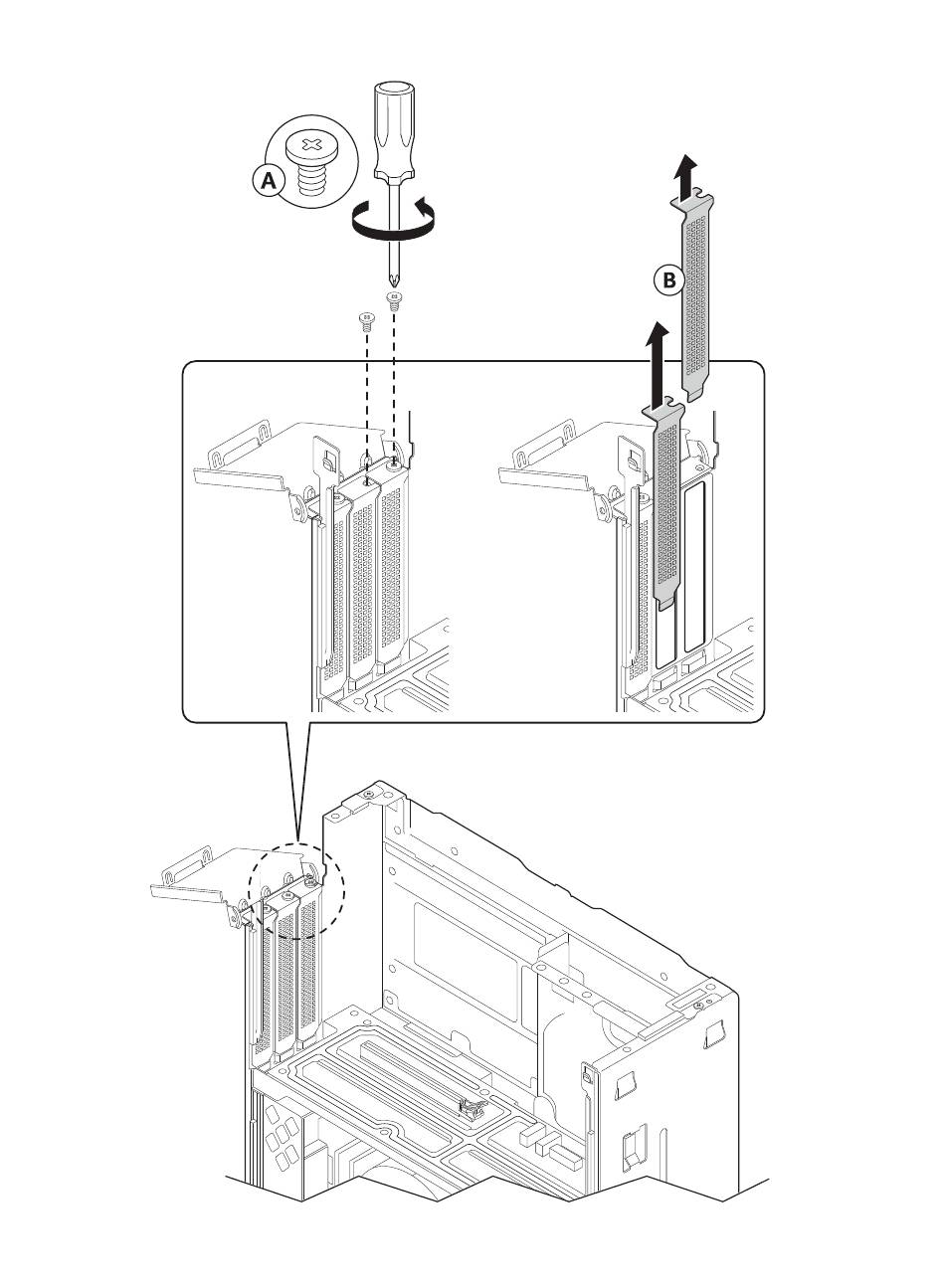 A
B