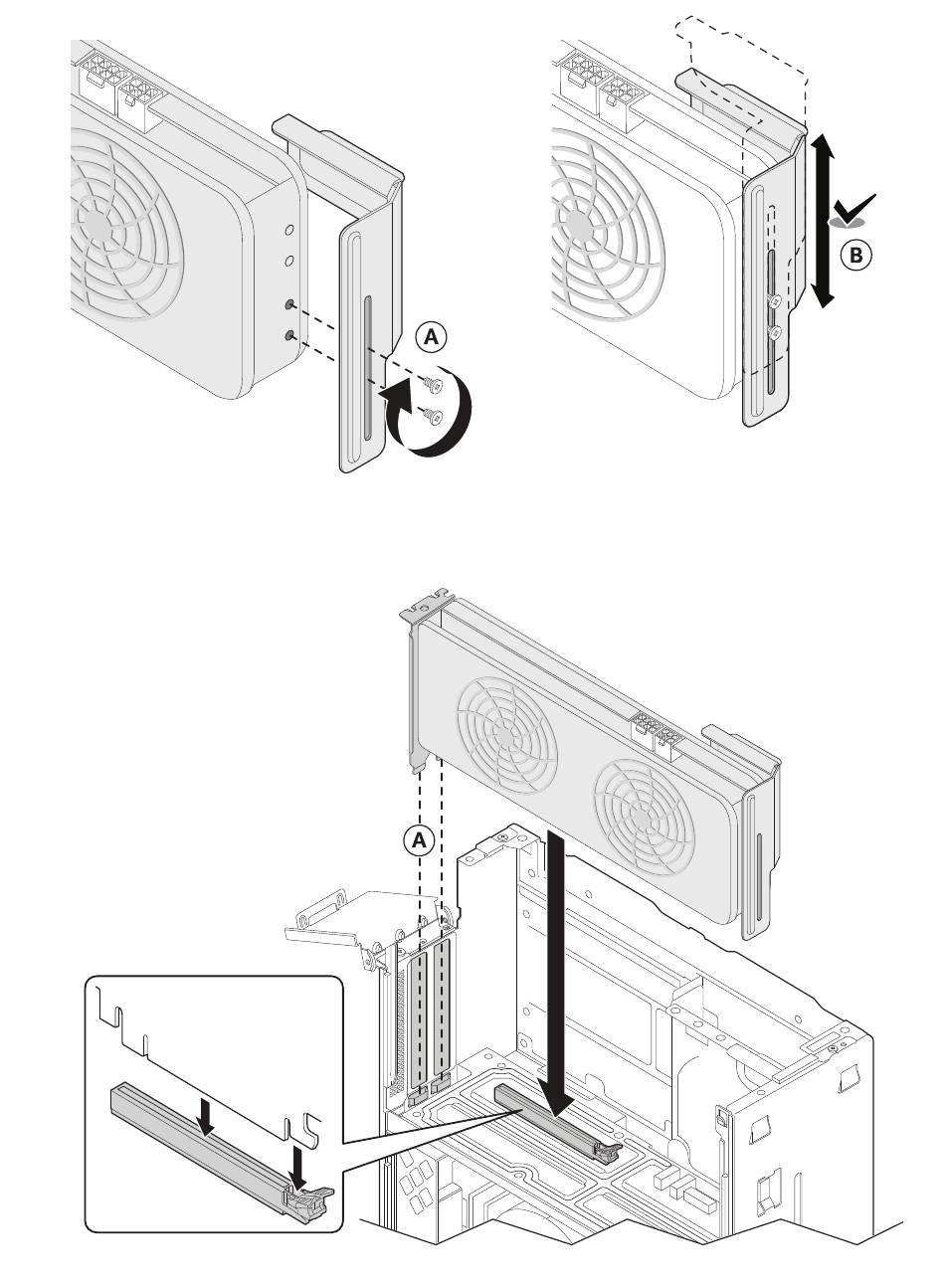 A

B

A