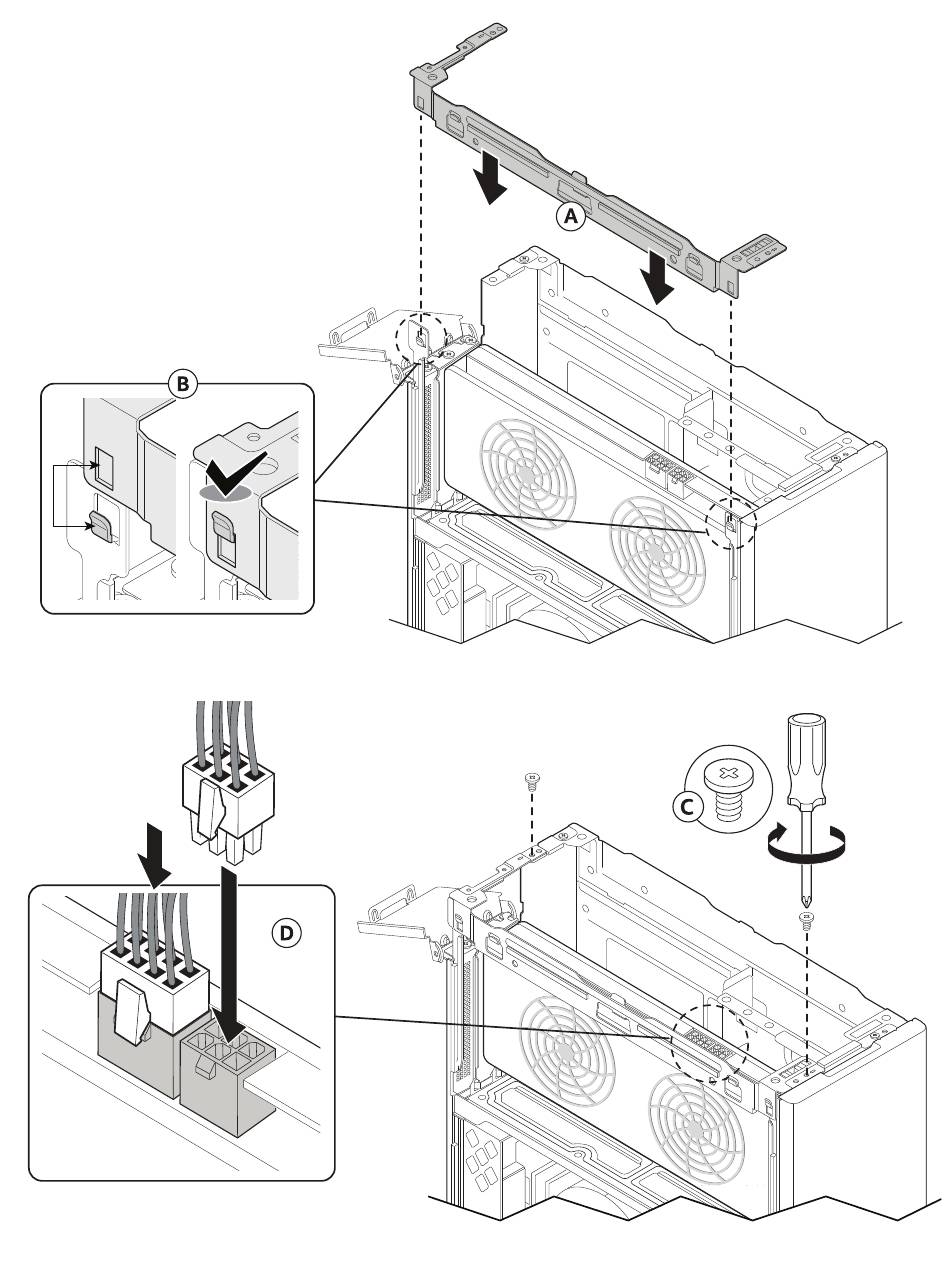 A
B
C
D