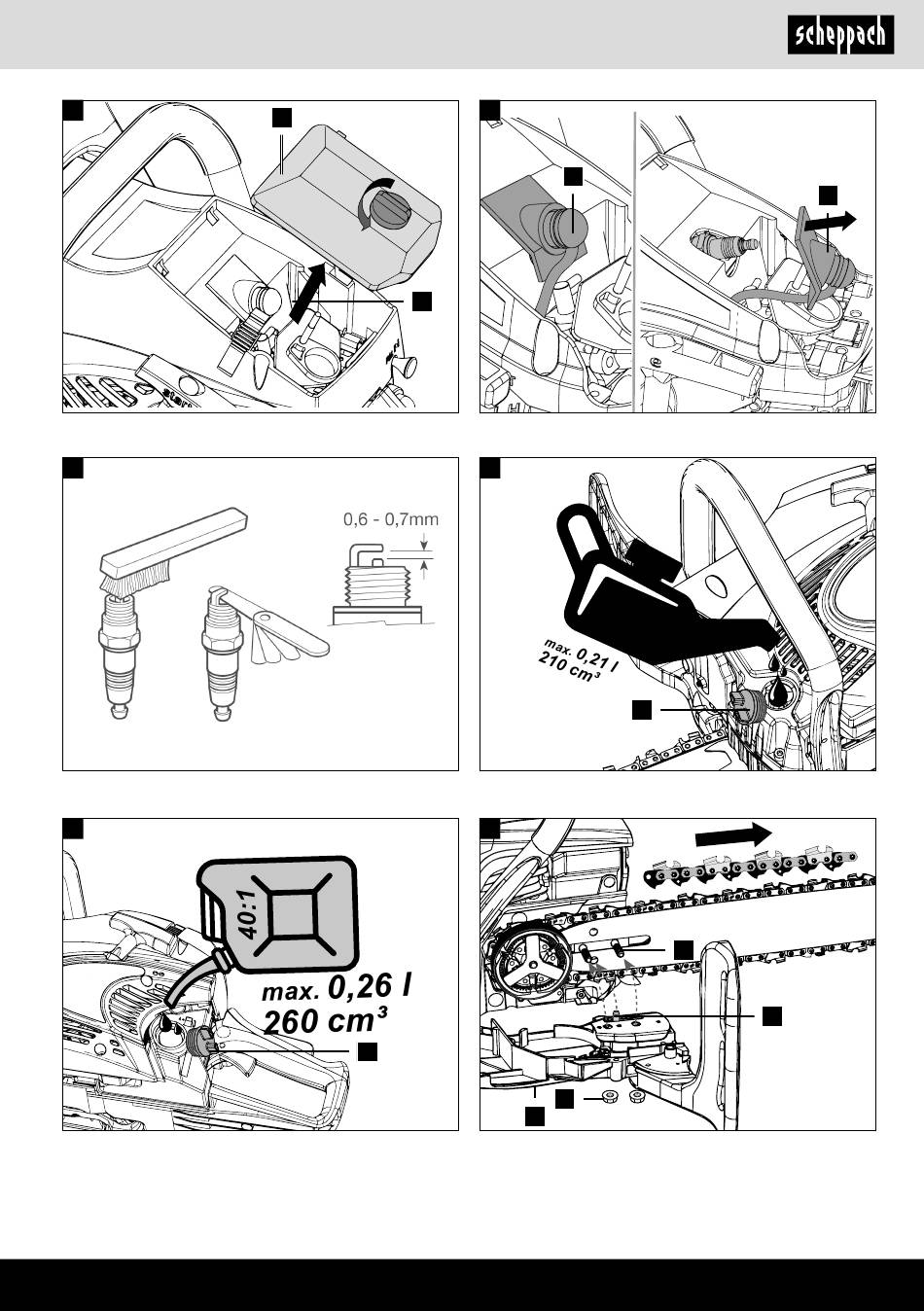 scheppach

0,6 - 0,7mm

max. 0,21 l
210 cm³

40:1

max. 0,26 l
260 cm³