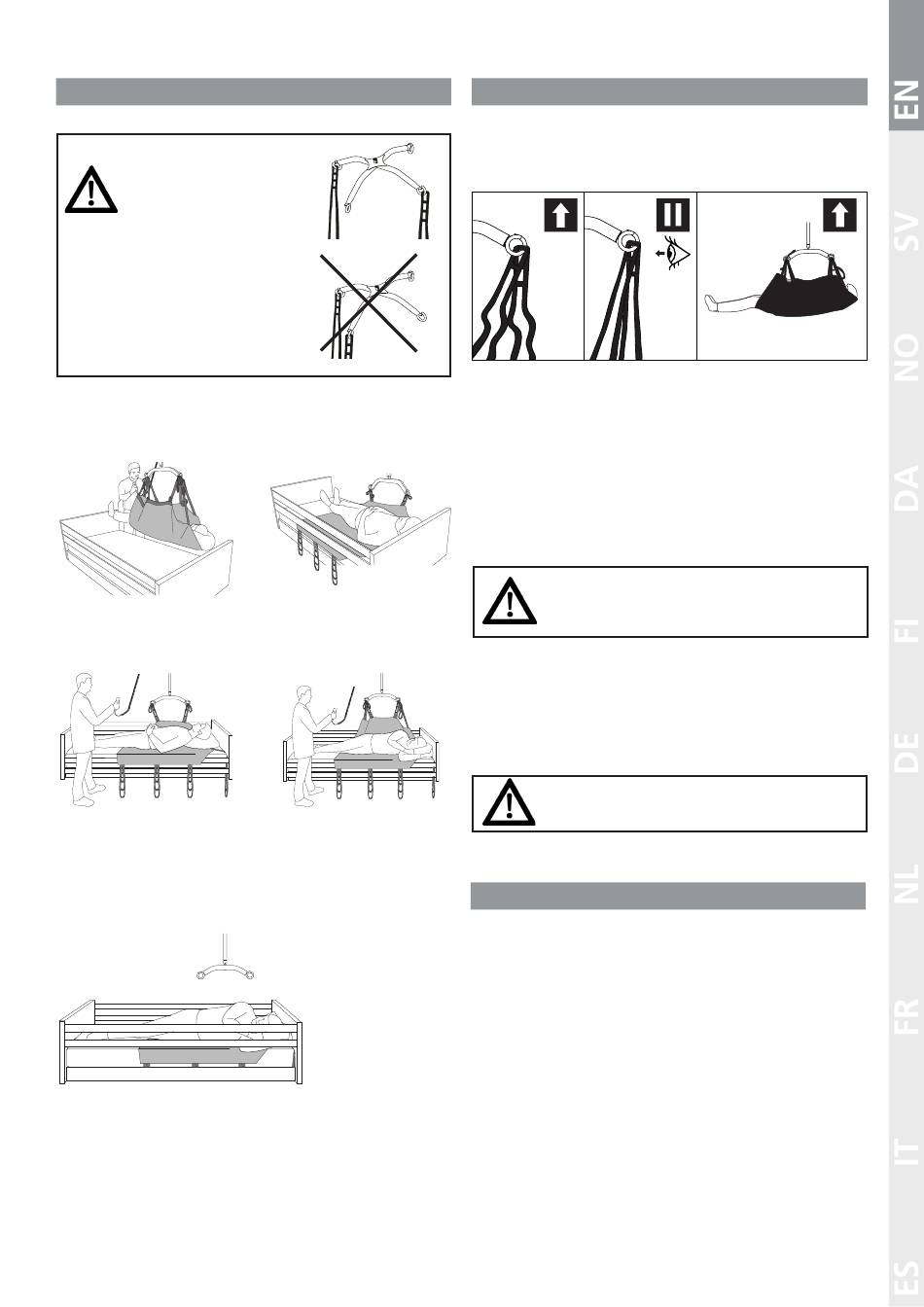 EN

SV

NO

DA

FI

DE

NL

FR

IT

ES