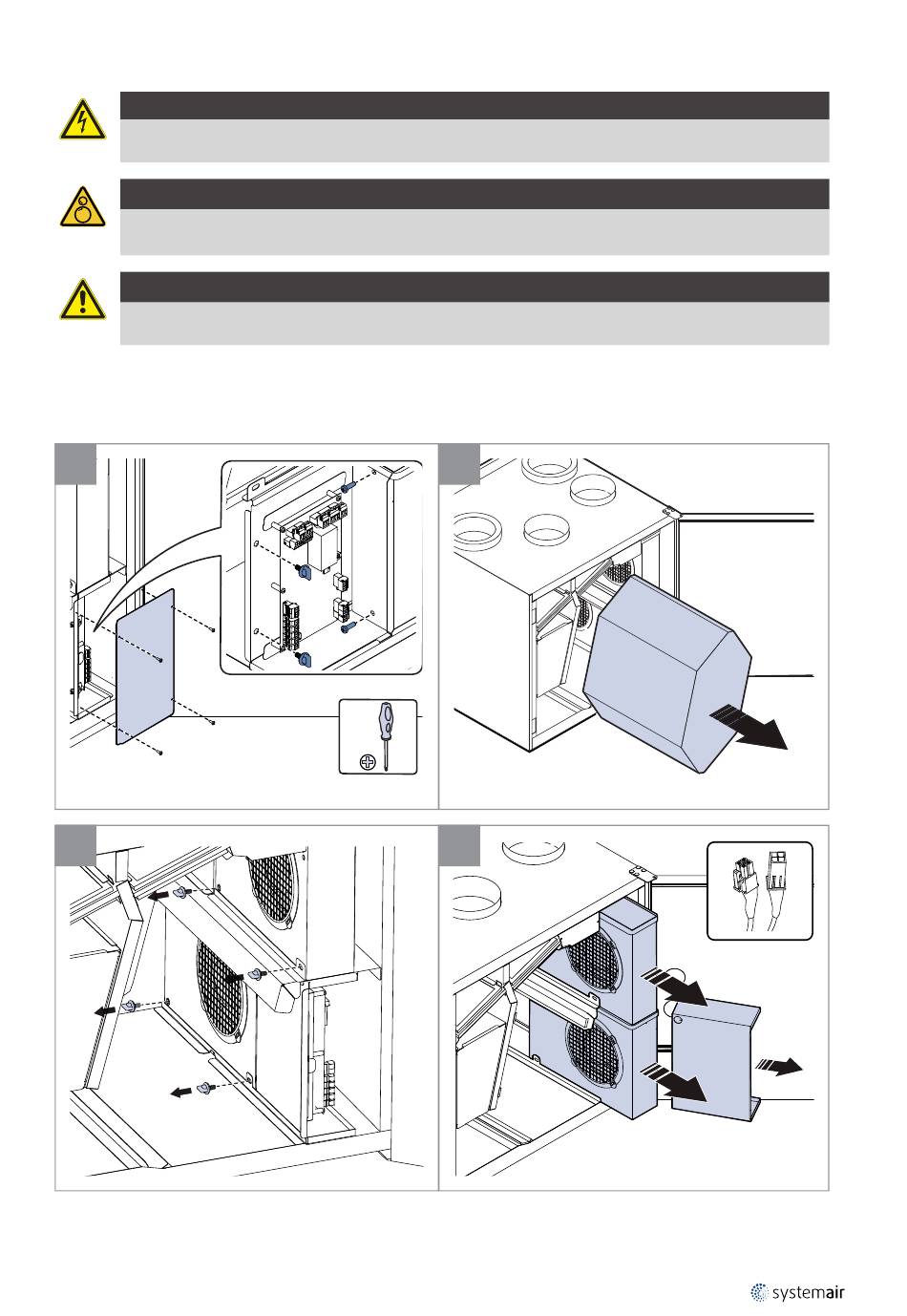 systemair