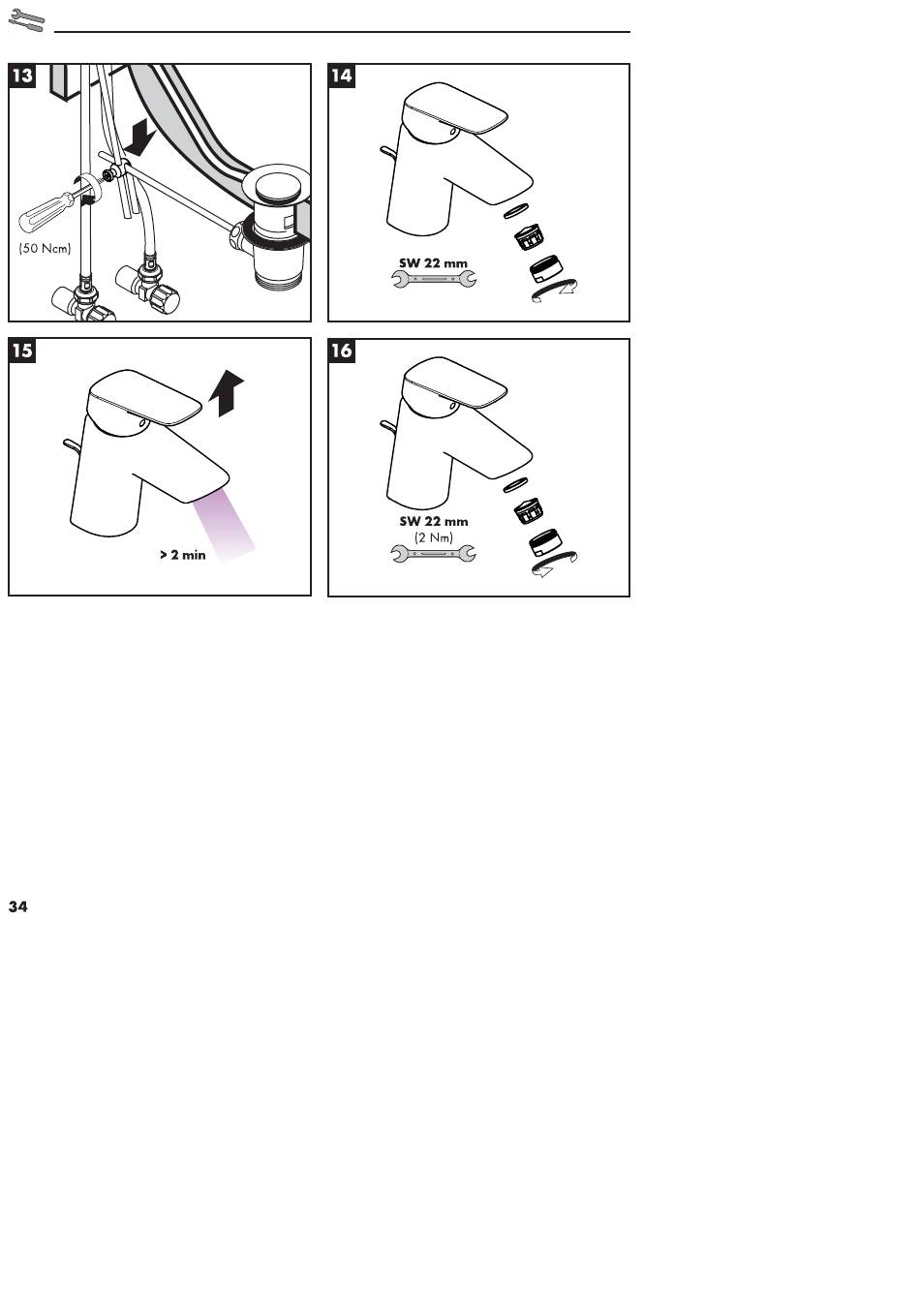 13

(50 Ncm)

14

SW 22 mm

15

> 2 min

16

SW 22 mm
(2 Nm)

34