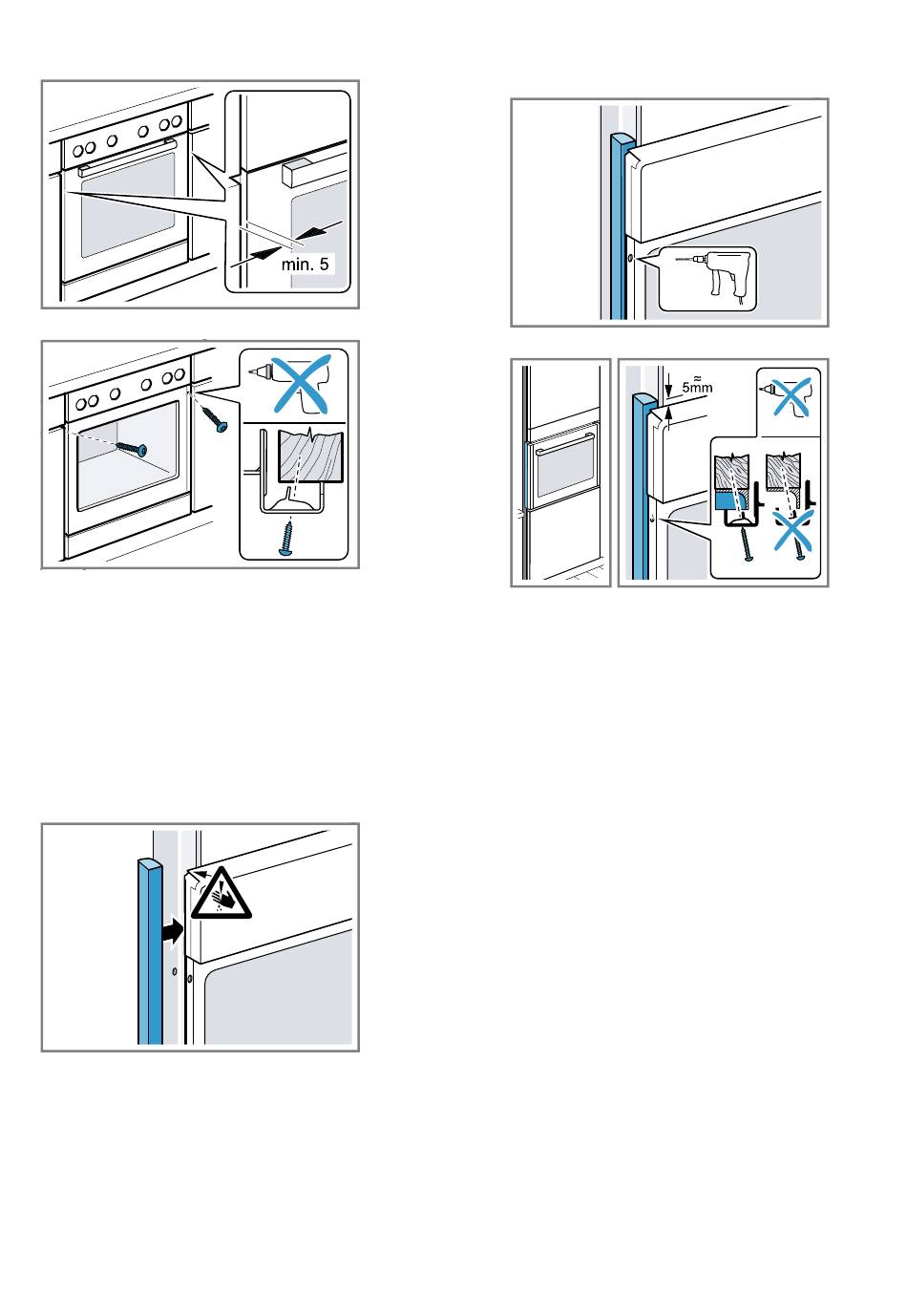 min. 5

$\approx$ 5mm