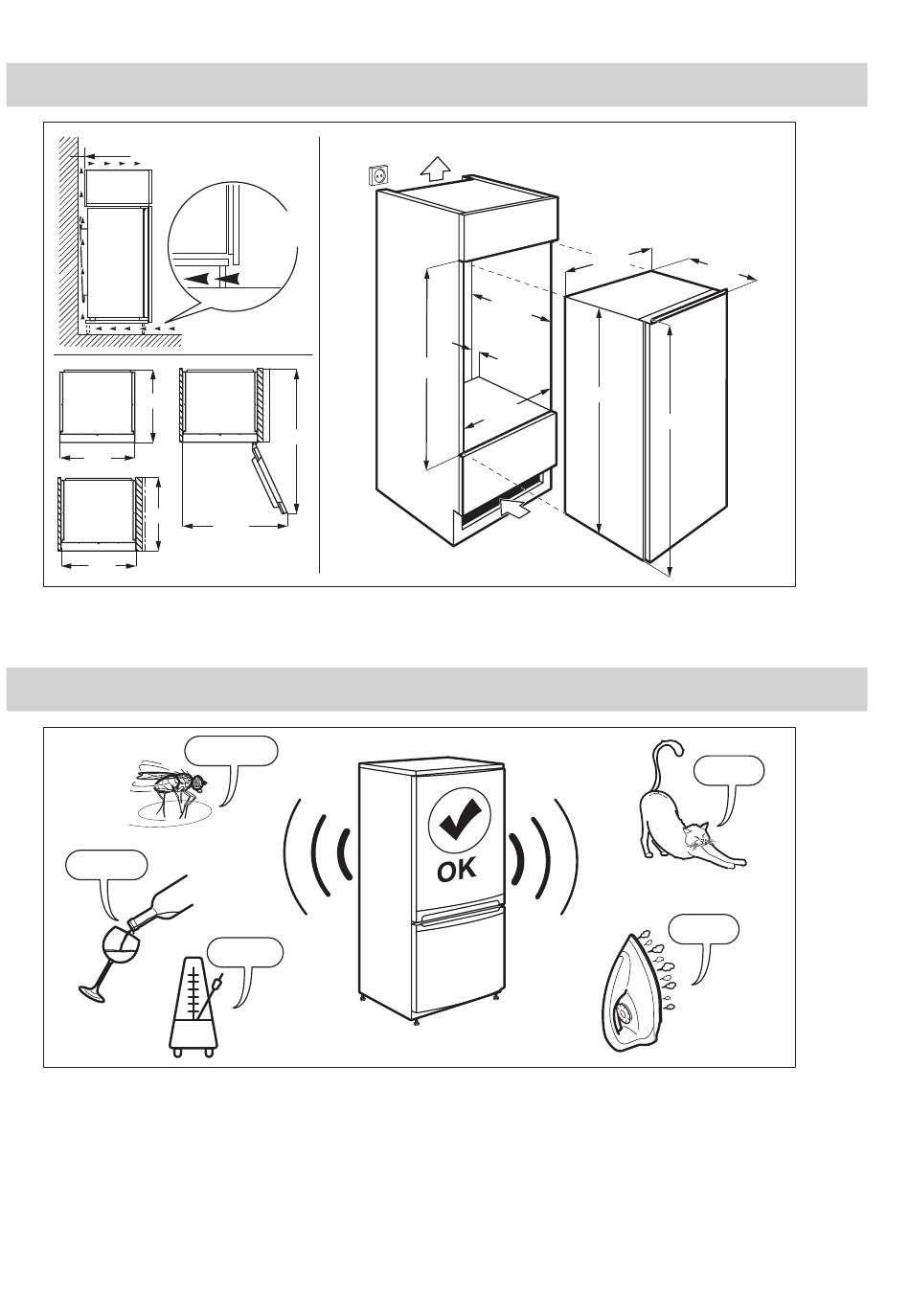 OK