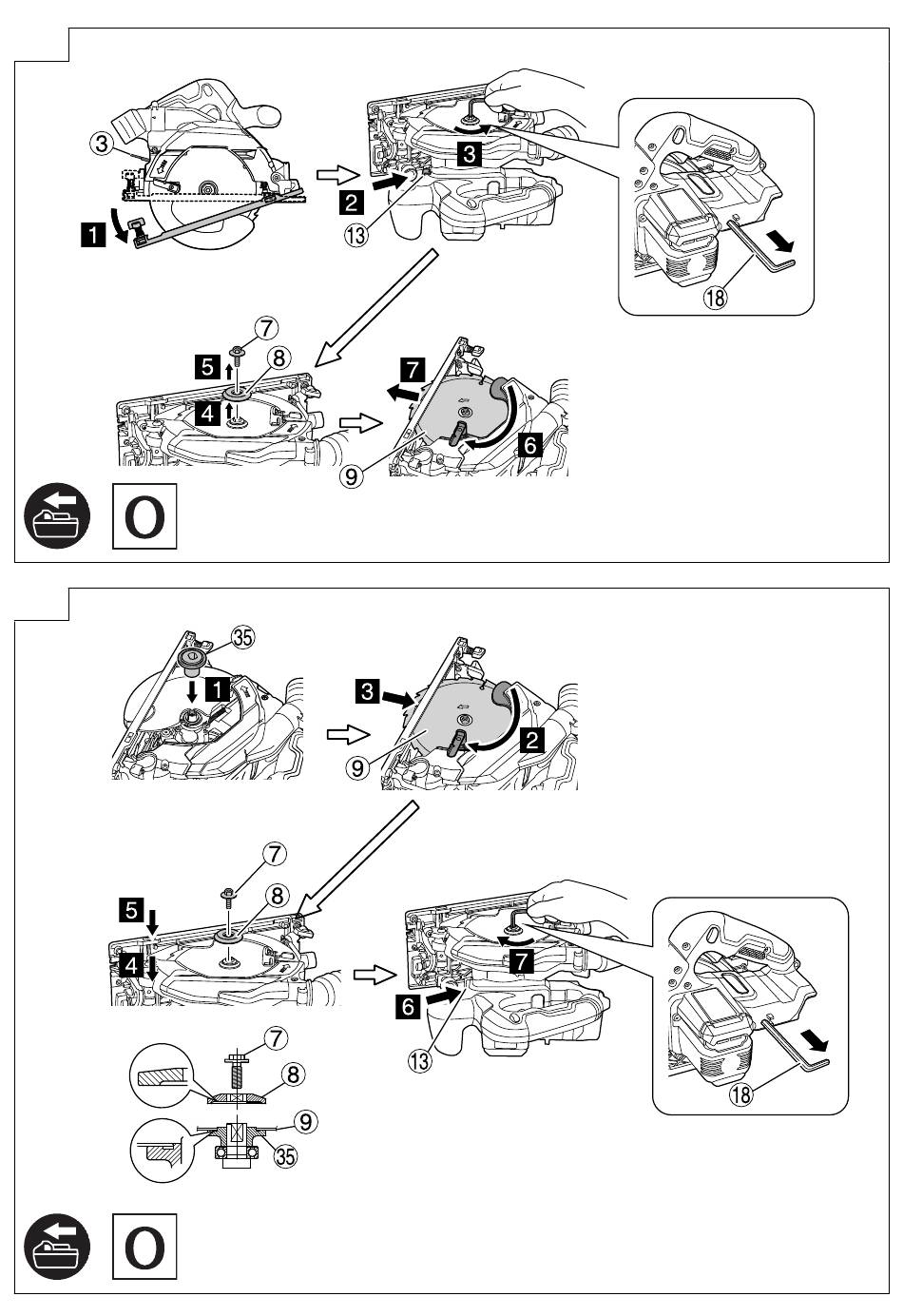 ③
1
2
3
⑬
⑱
⑦
⑧
5
4
7
6
⑨
O

㉟
1
3
2
⑨
⑦
⑧
5
4
7
6
⑬
⑱
⑦
⑧
⑨
㉟
O