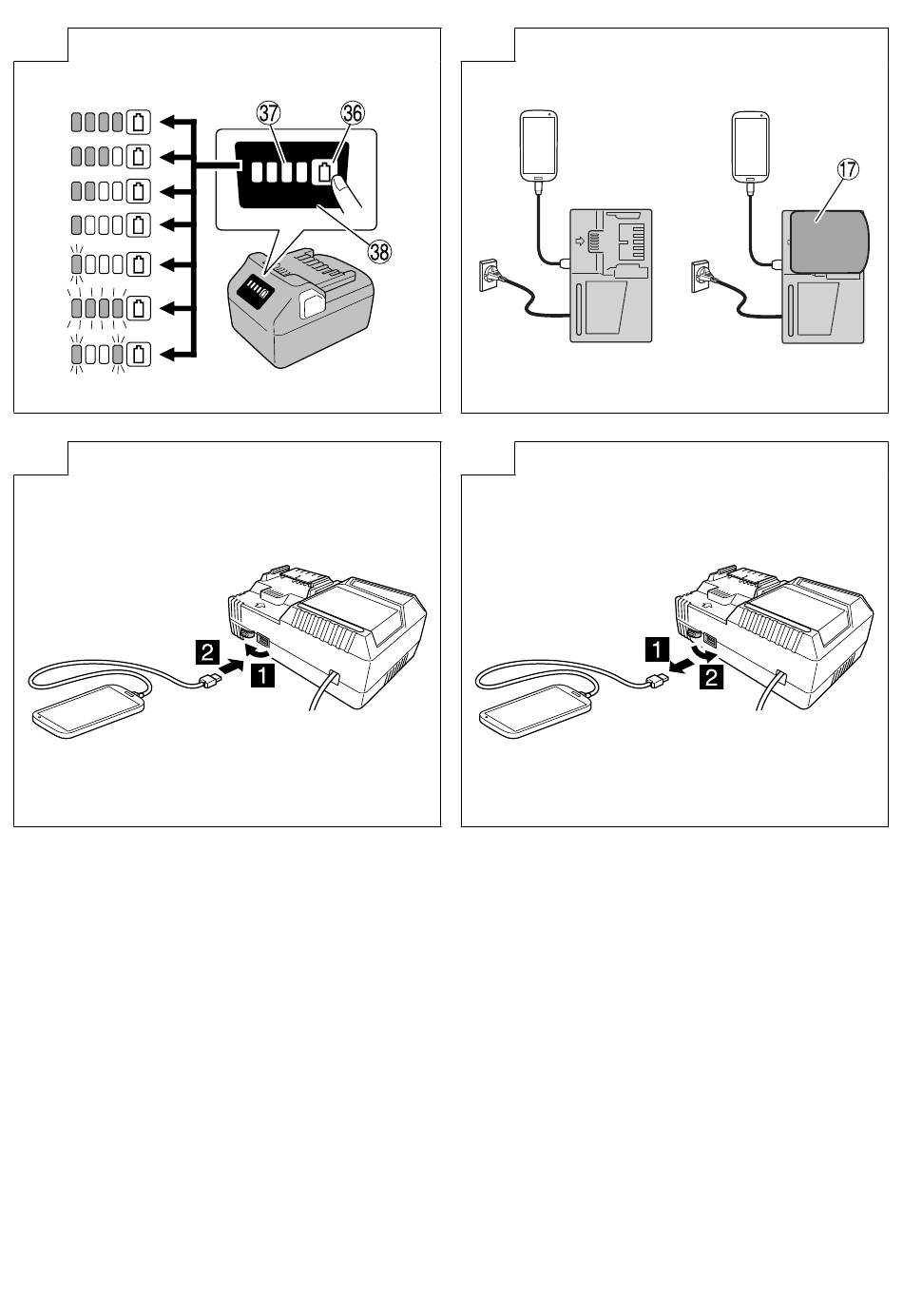 37
36
38

17

2
1

1
2