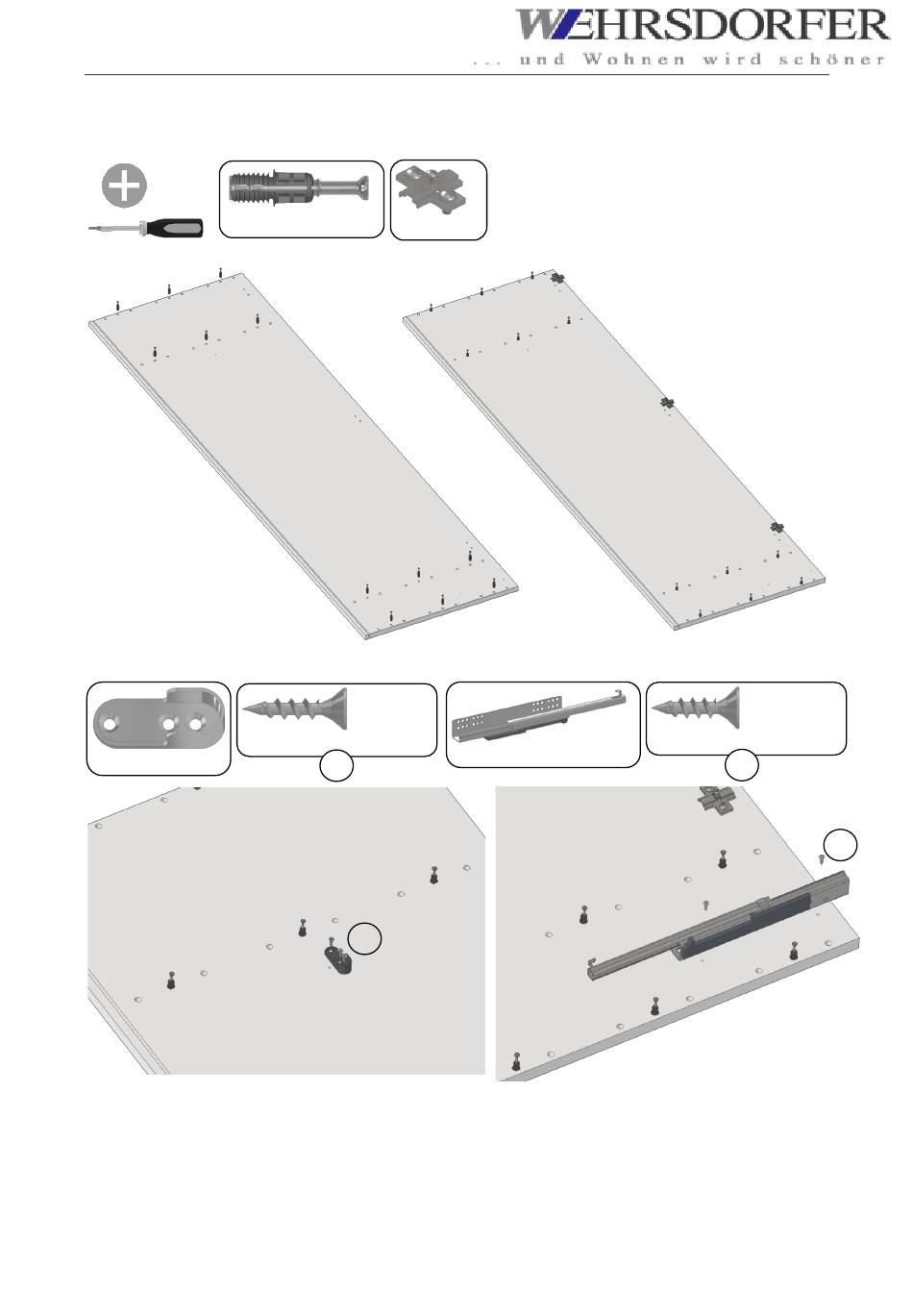 WEHRSDORFER
... und Wohnen wird schöner