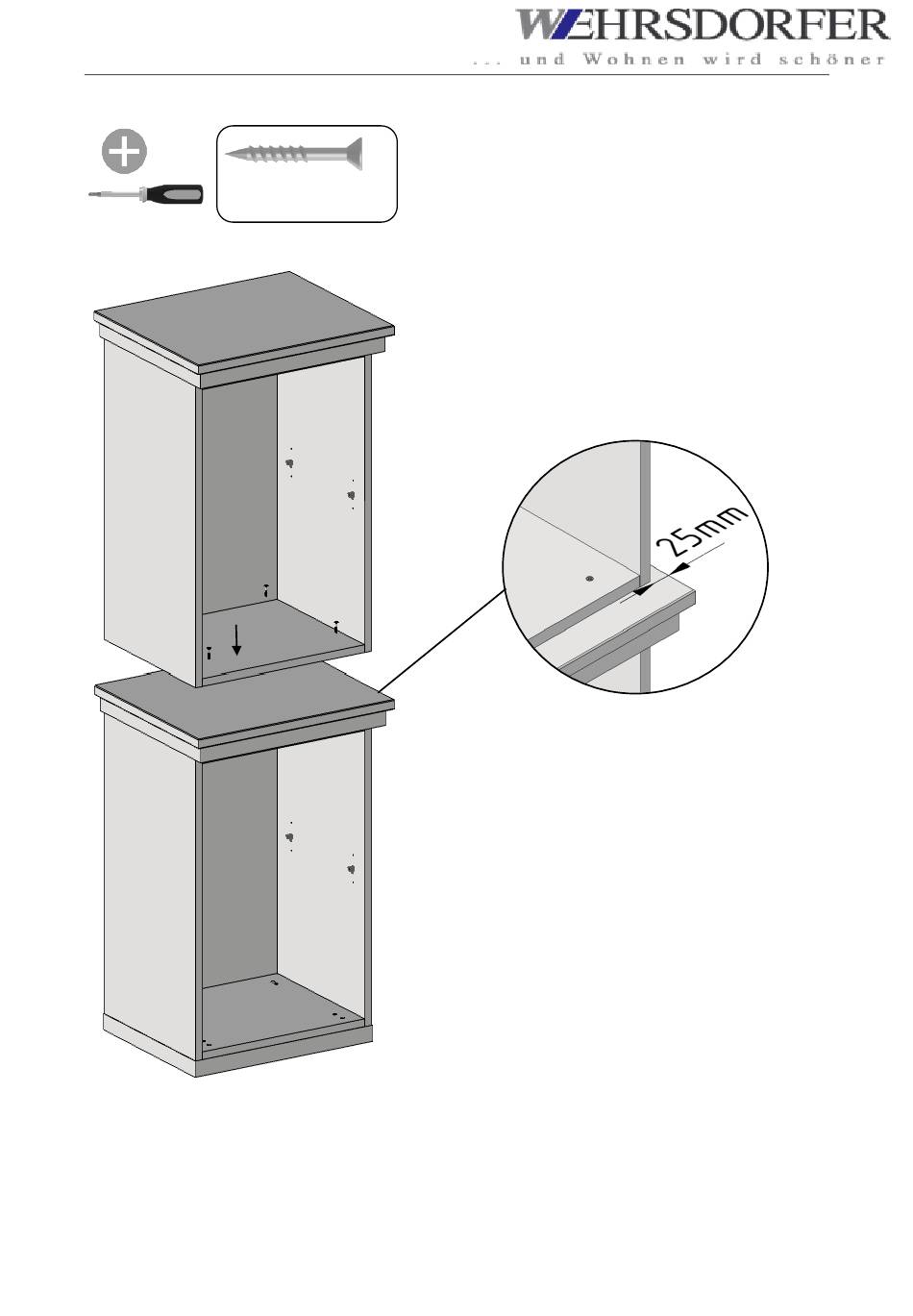 WEHRSDORFER
... und Wohnen wird schöner

25mm