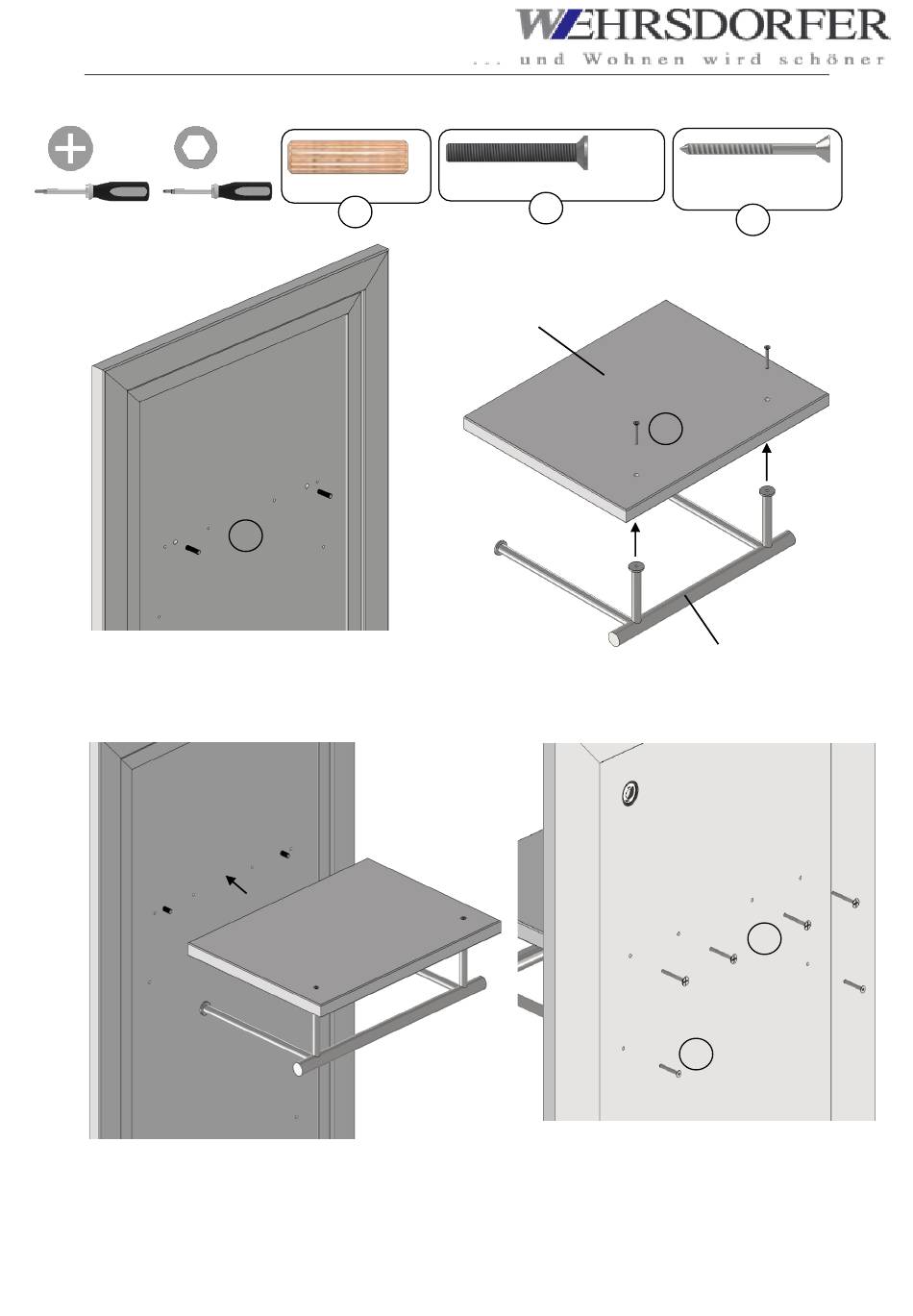 WEHRSDORFER
... und Wohnen wird schöner