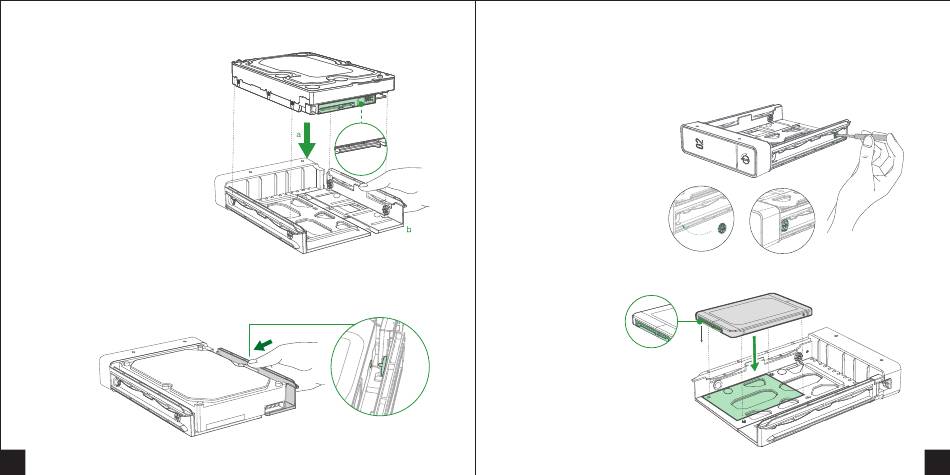 a

b