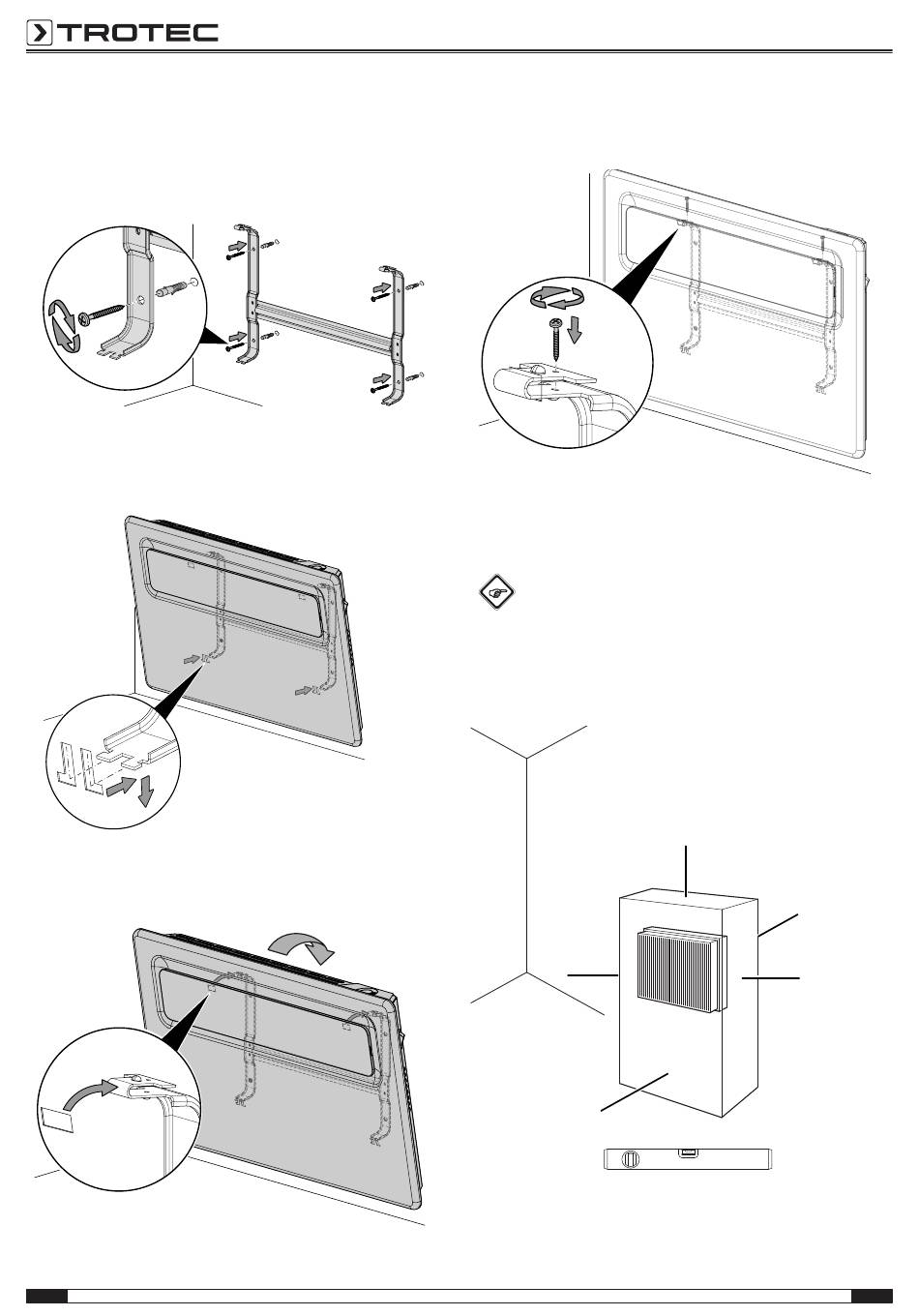 TROTEC