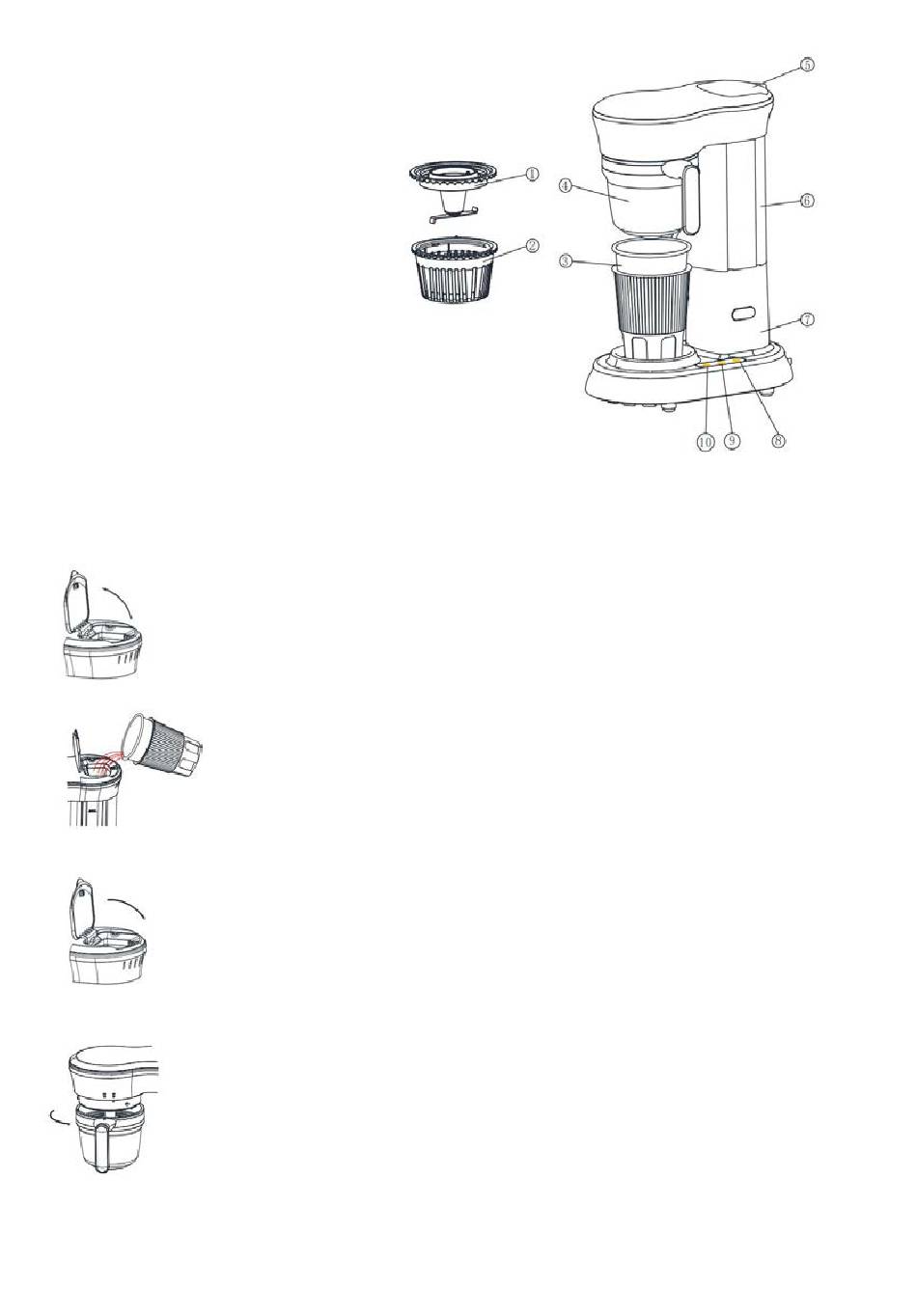 ①
②
③
④
⑤
⑥
⑦
⑧
⑨
⑩