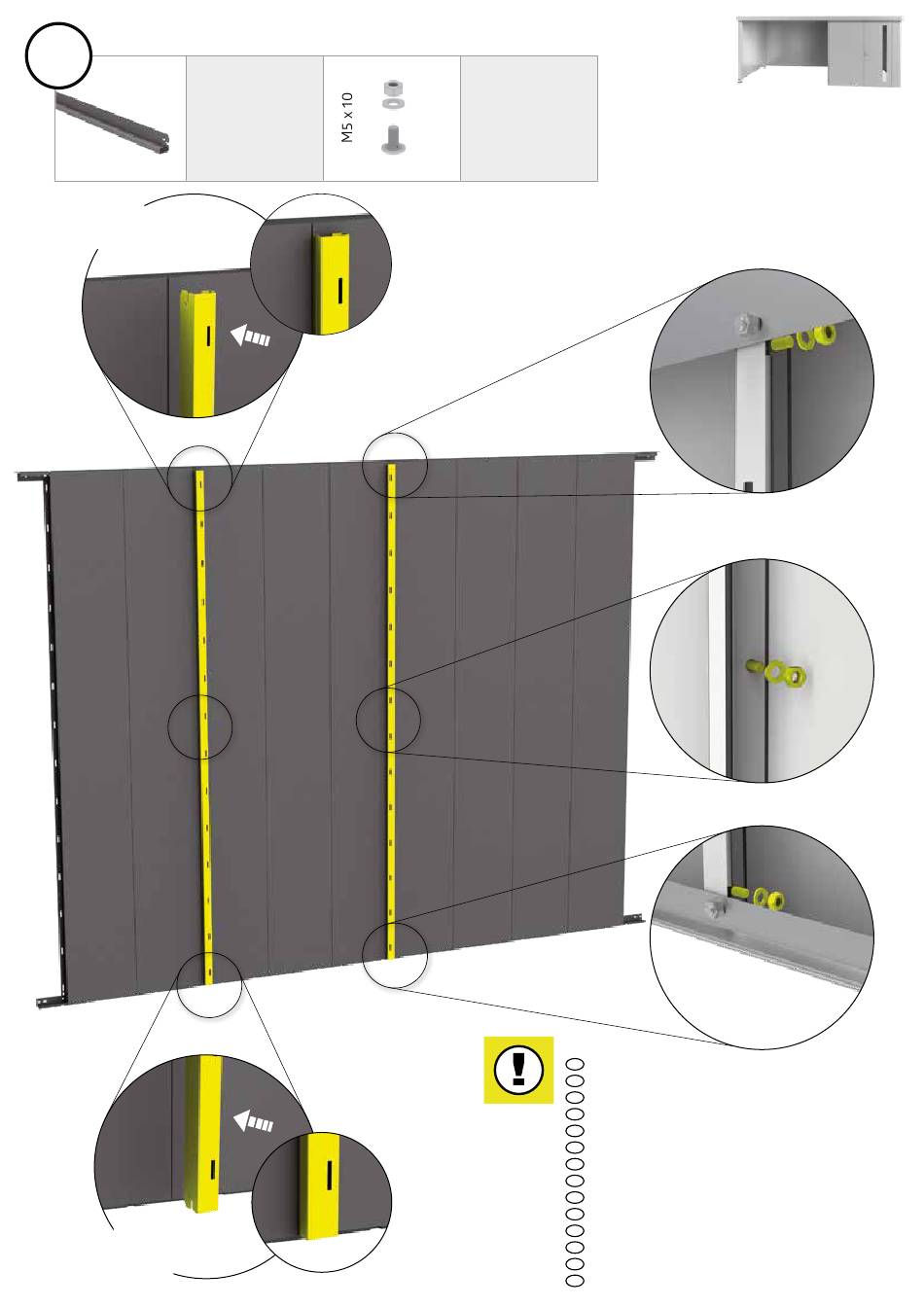 M5 x 10