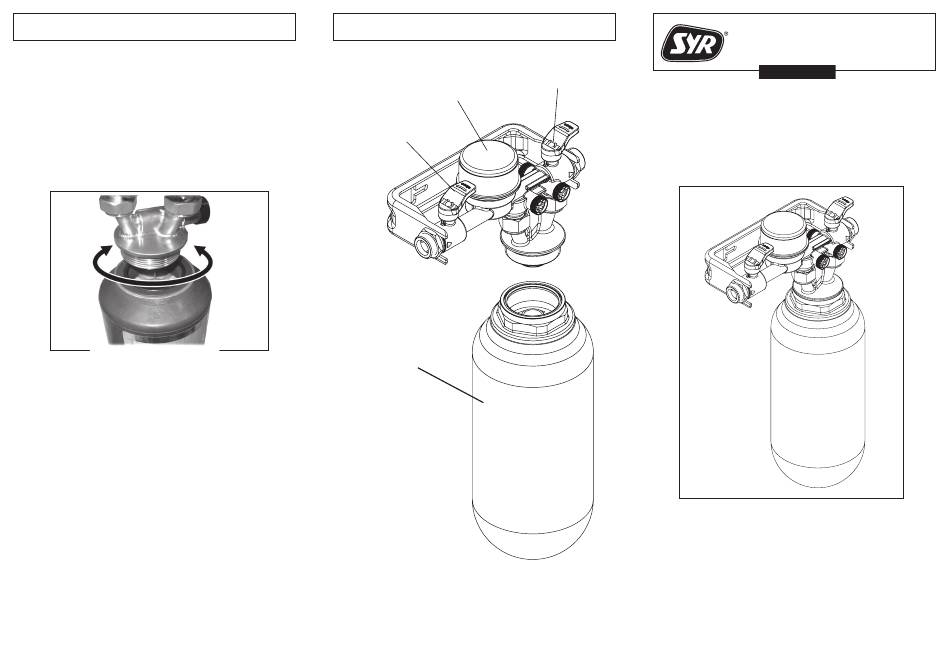 SYR®