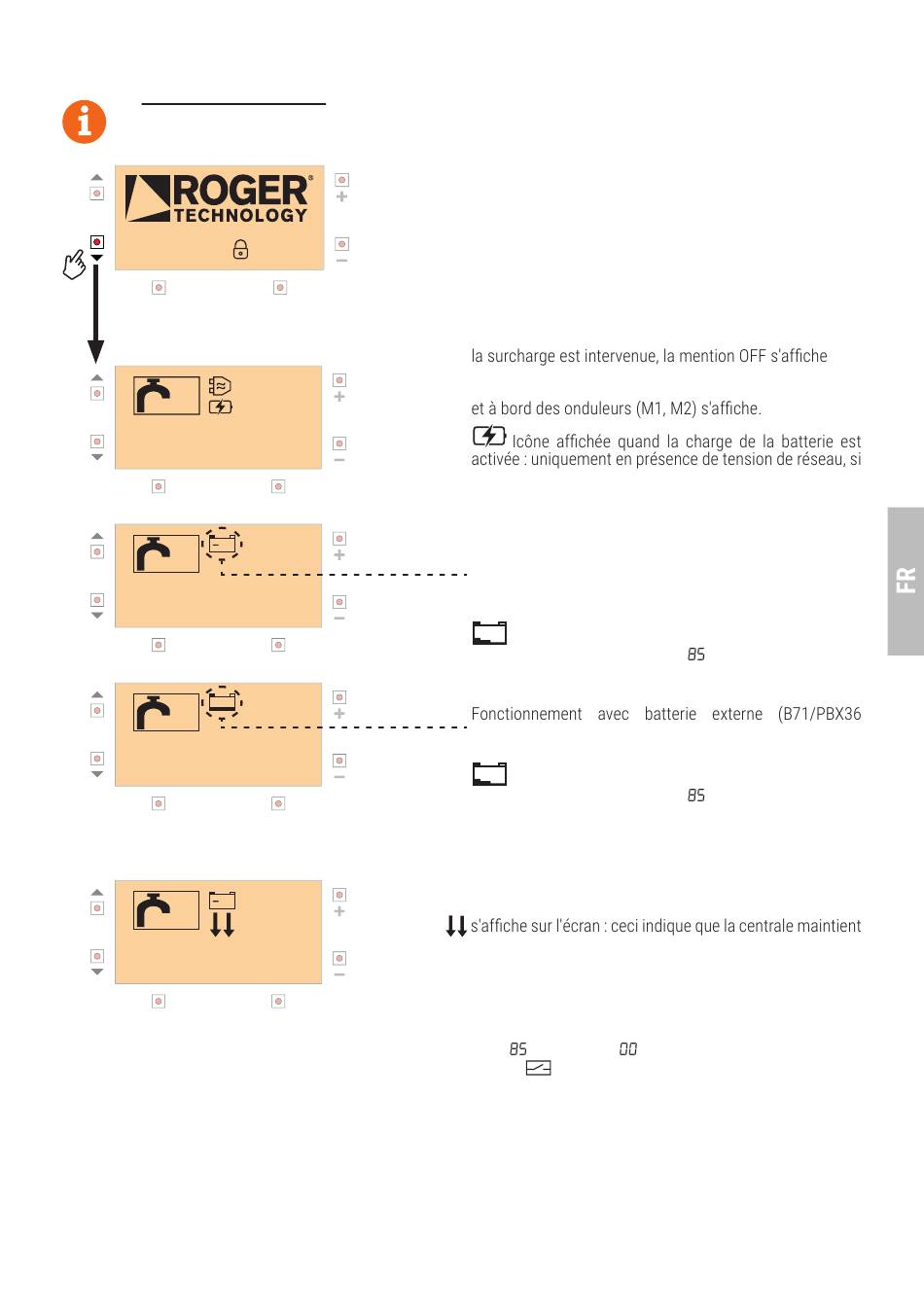 ROGER TECHNOLOGY

la surcharge est intervenue, la mention OFF s'affiche

et à bord des onduleurs (M1, M2) s'affiche.

Icône affichée quand la charge de la batterie est activée : uniquement en présence de tension de réseau, si

FR

85

Fonctionnement avec batterie externe (B71/PBX36

85

s'affiche sur l'écran : ceci indique que la centrale maintient

85 00