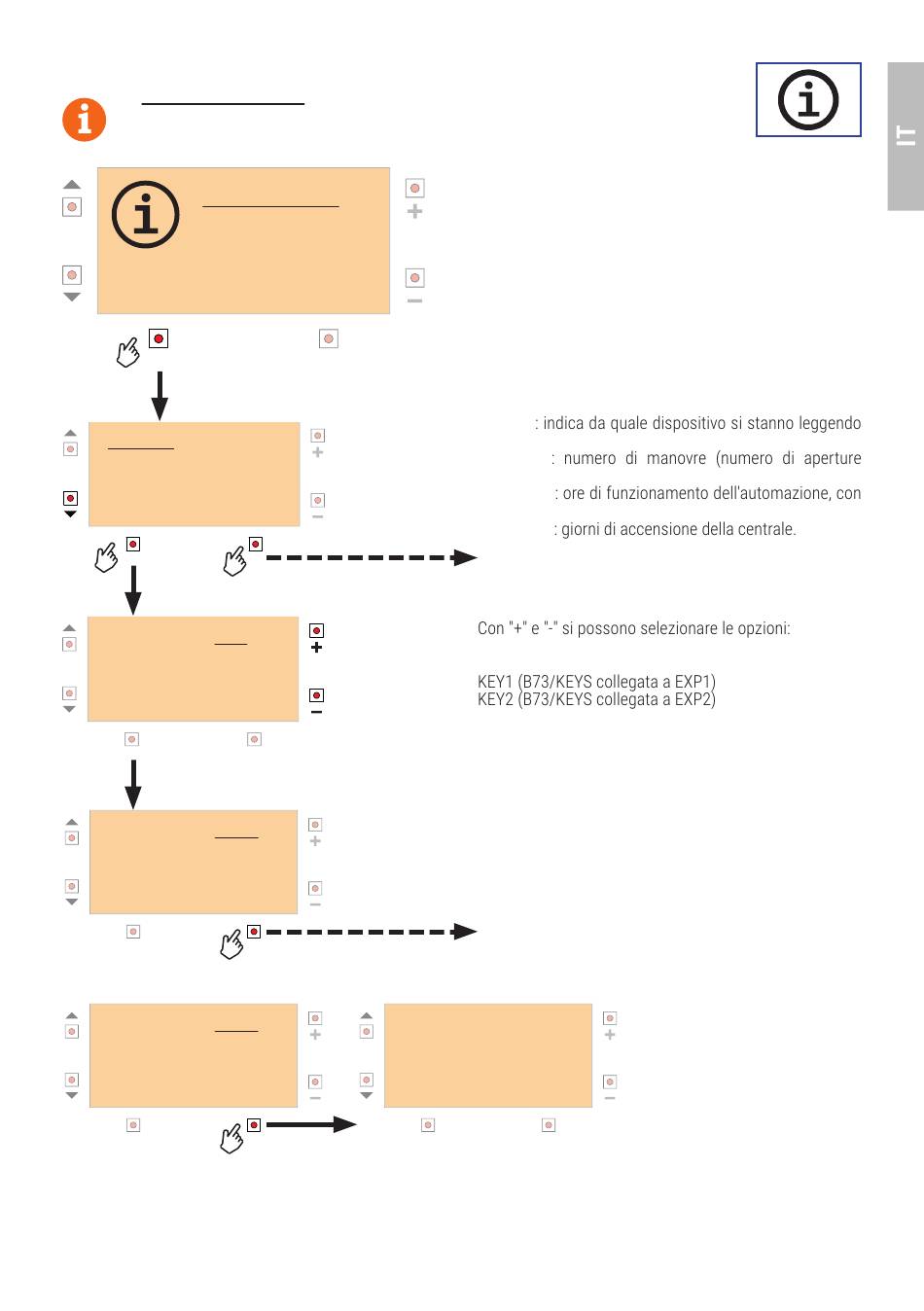 IT

: indica da quale dispositivo si stanno leggendo

: numero di manovre (numero di aperture

: ore di funzionamento dell'automazione, con

: giorni di accensione della centrale.

Con "+" e "-" si possono selezionare le opzioni:

KEY1 (B73/KEYS collegata a EXP1)
KEY2 (B73/KEYS collegata a EXP2)