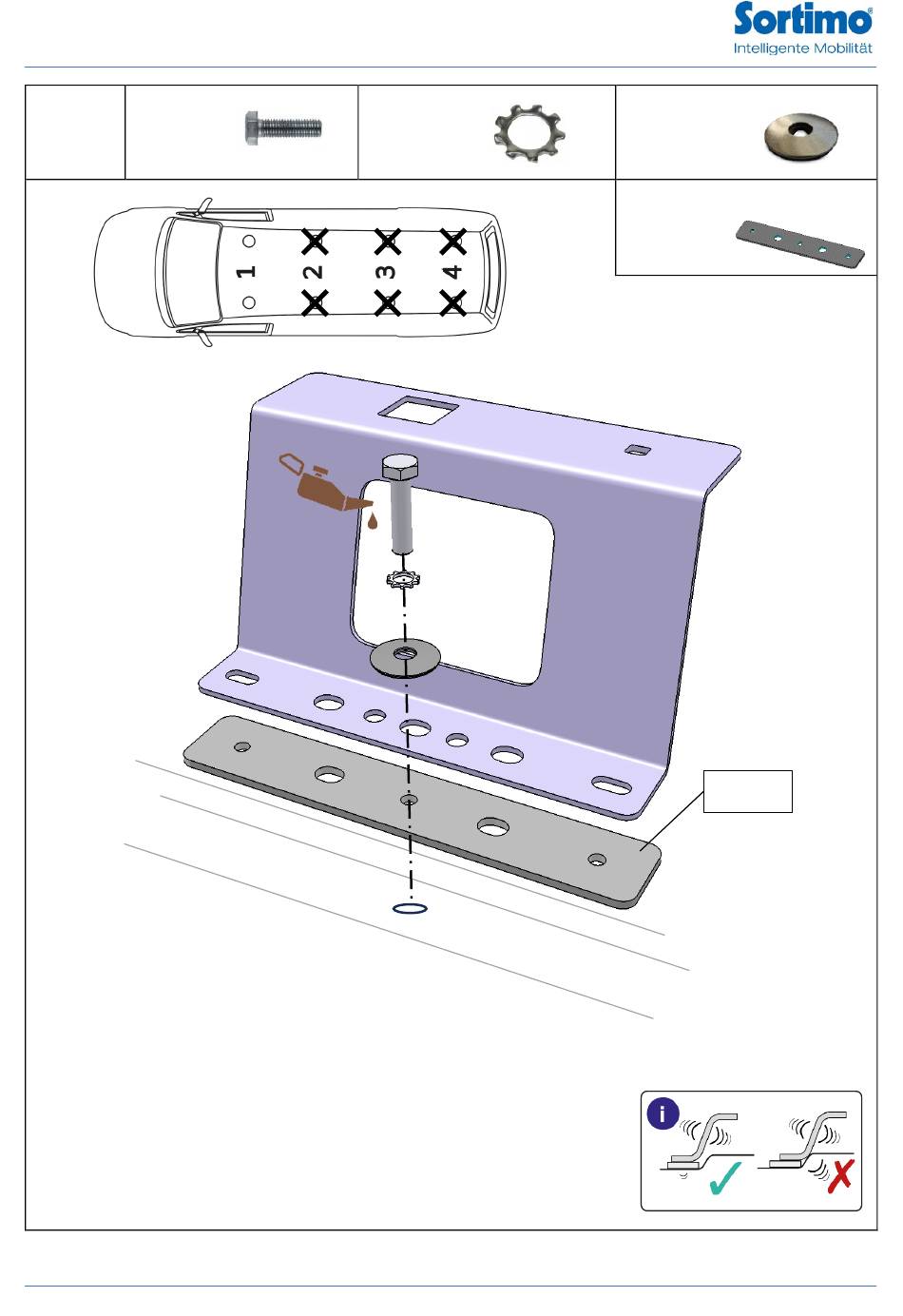 Sortimo®
Intelligente Mobilität

1
2
3
4