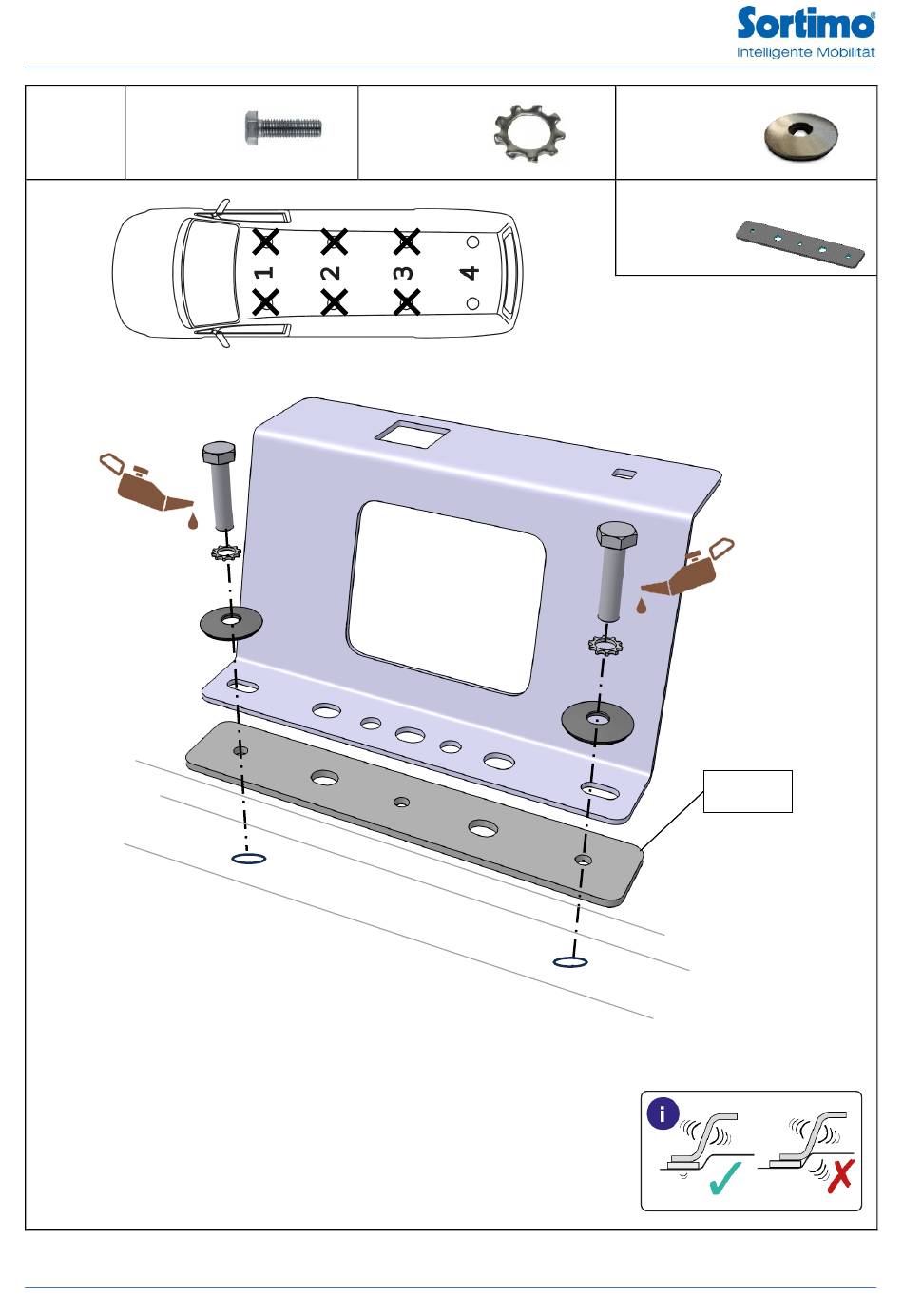 Sortimo®
Intelligente Mobilität

1 2 3 4

i