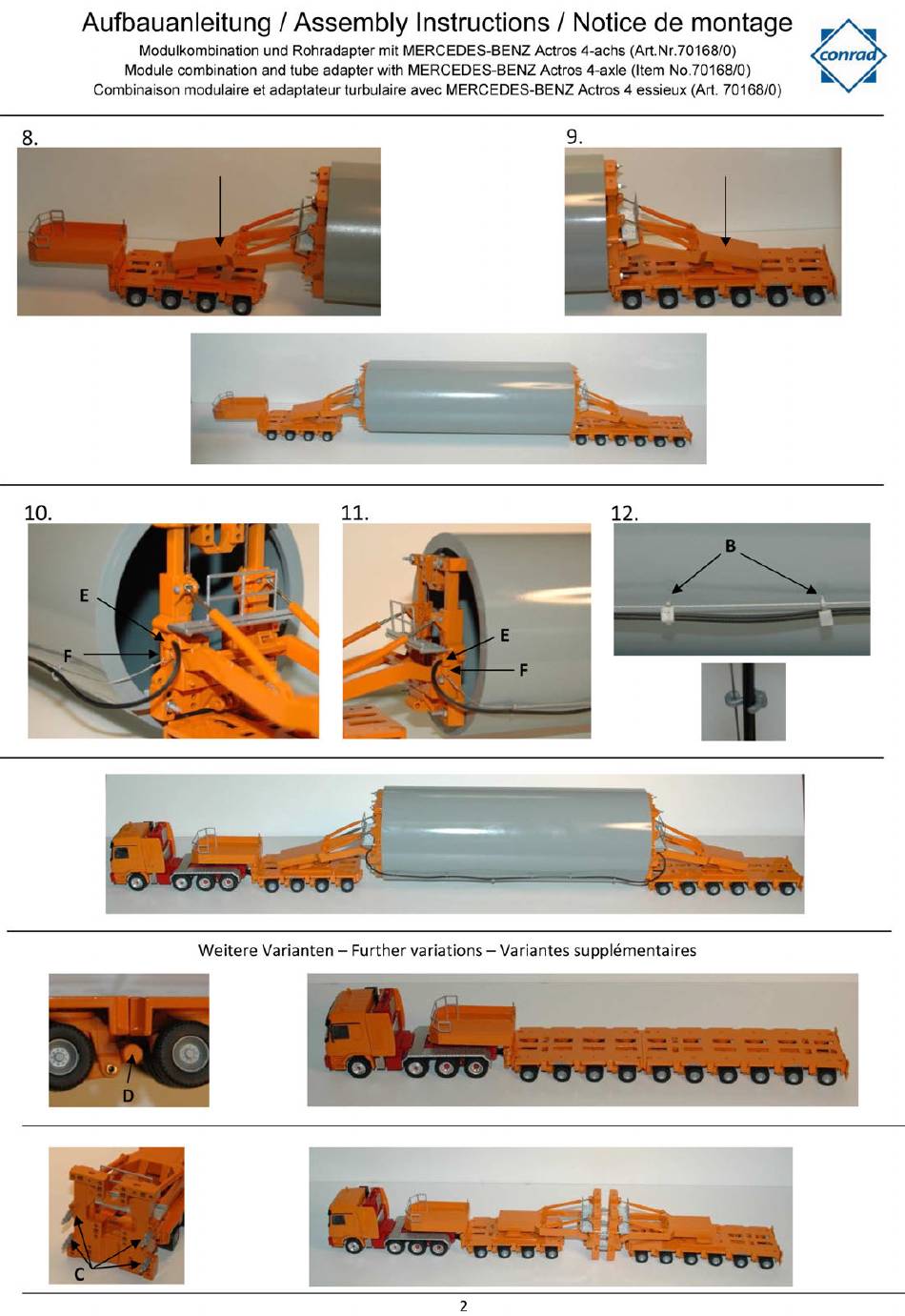 Aufbauanleitung / Assembly Instructions / Notice de montage

Modulkombination und Rohradapter mit MERCEDES-BENZ Actros 4-achs (Art.Nr.70168/0)
Module combination and tube adapter with MERCEDES-BENZ Actros 4-axle (Item No.70168/0)
Combinaison modulaire et adaptateur turbulaire avec MERCEDES-BENZ Actros 4 essieux (Art. 70168/0)

conrad

8.

9.

10.

E

F

11.

E

F

12.

B

Weitere Varianten – Further variations – Variantes supplémentaires

D

C

2