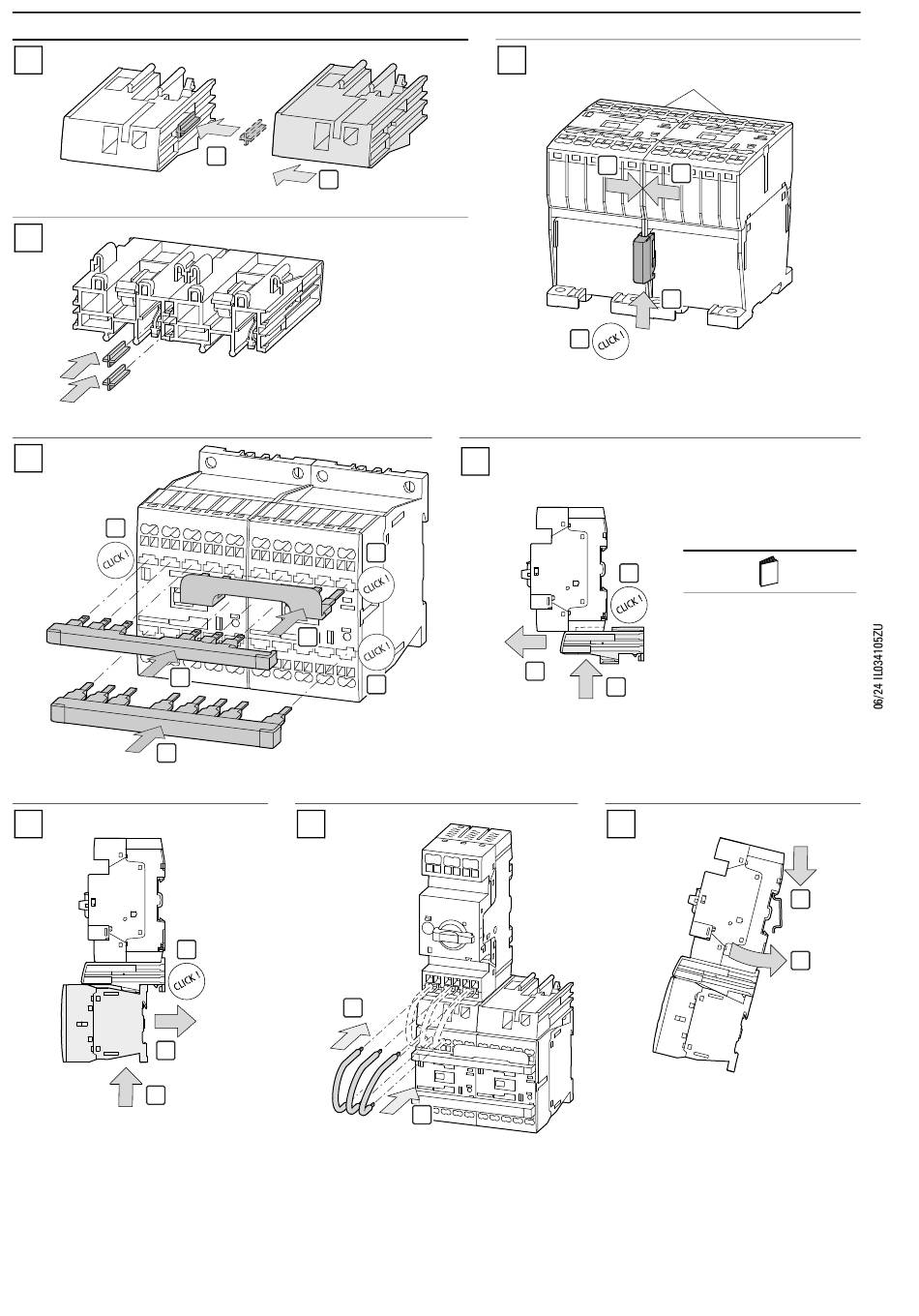 CLICK !

CLICK !

CLICK !

CLICK !

CLICK !

CLICK !

06/24 IL034105ZU