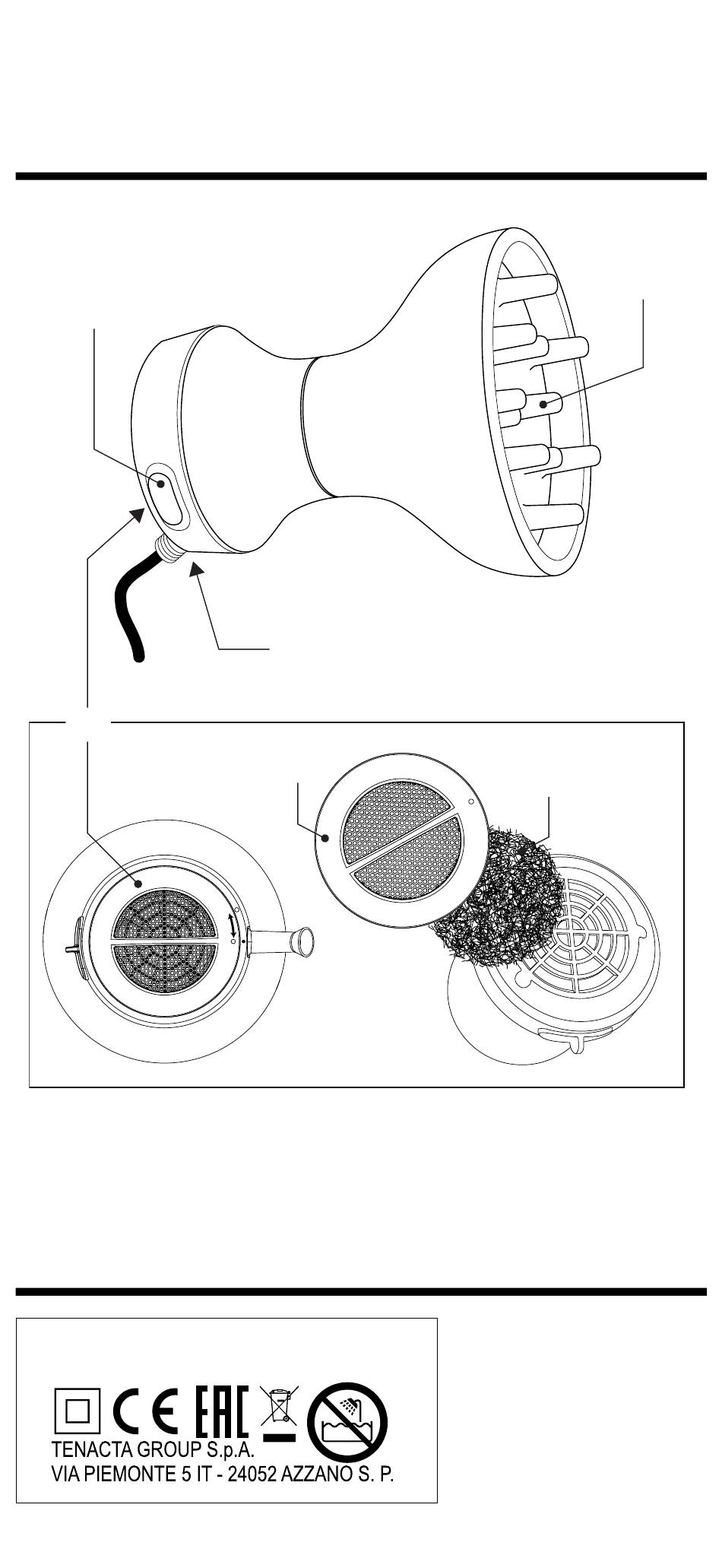 CE EAC

TENACTA GROUP S.p.A.
VIA PIEMONTE 5 IT - 24052 AZZANO S. P.