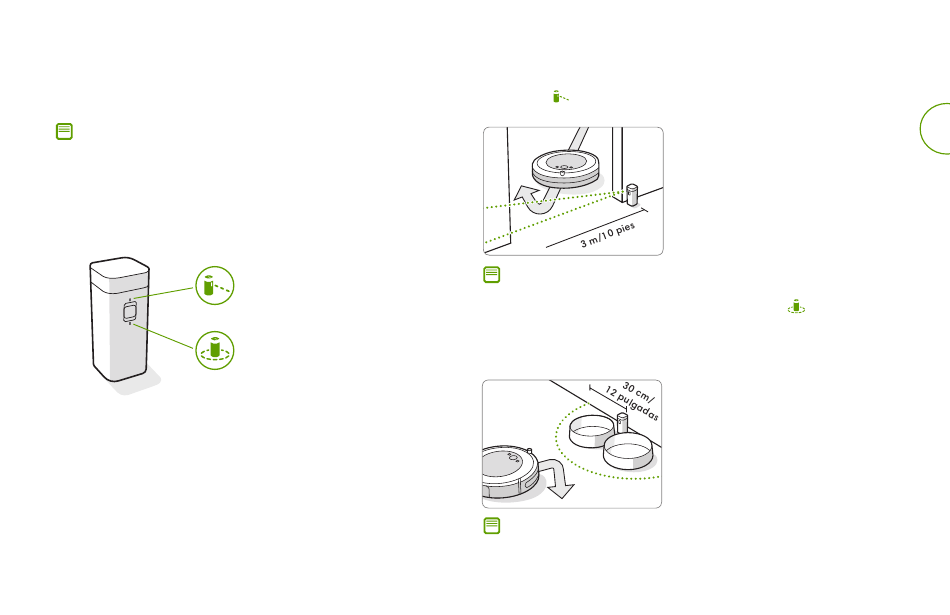 3 m/10 pies

30 cm/
12 pulgadas