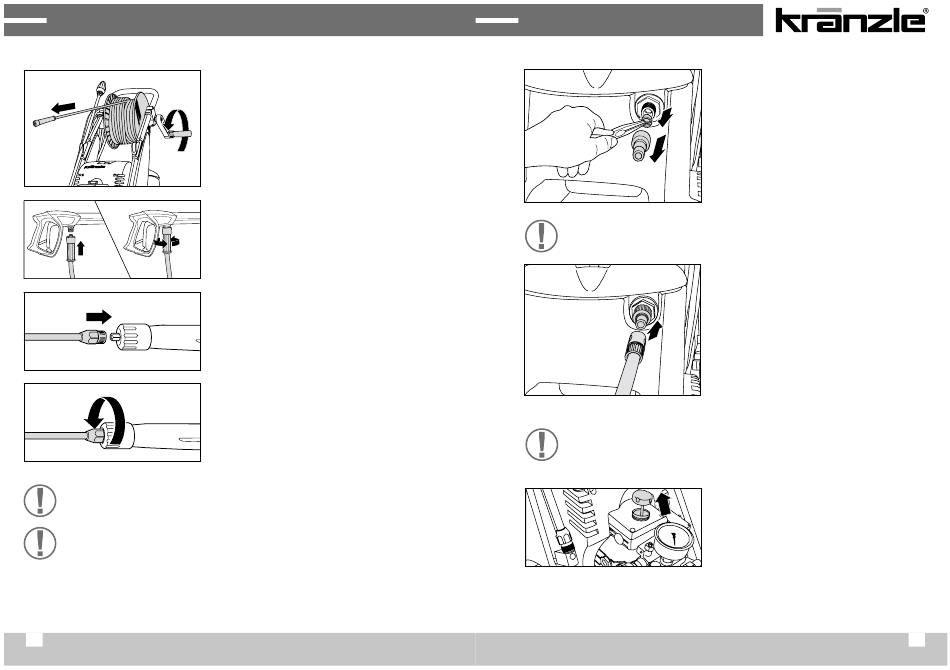 kränzle®