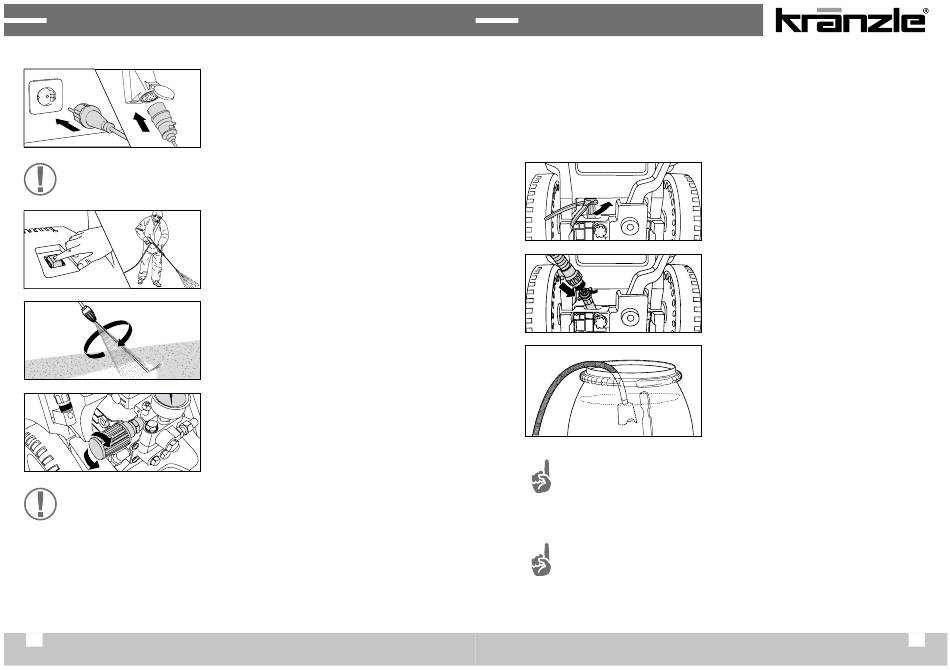 kränzle®