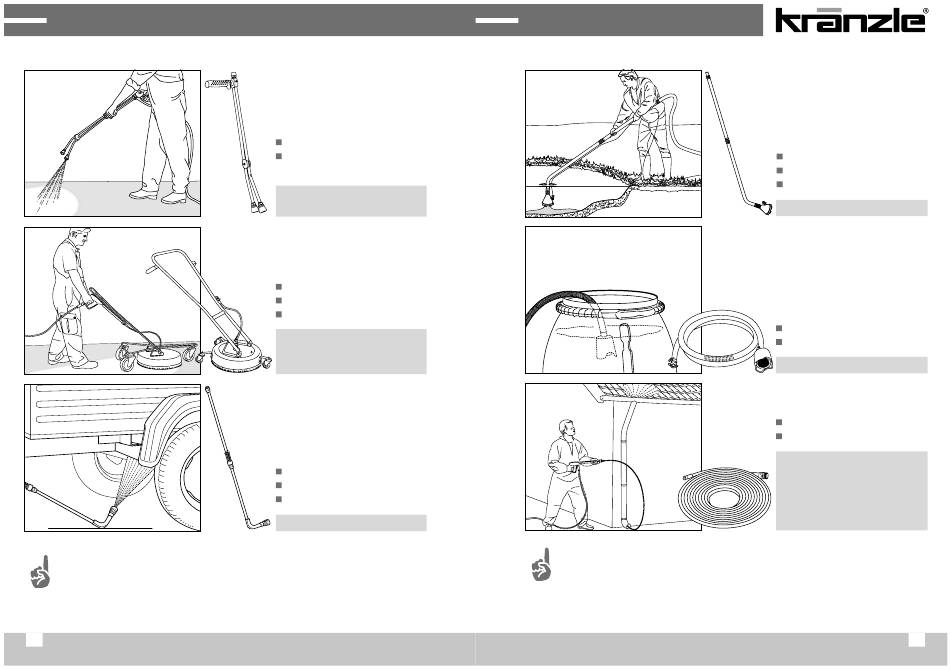 kränzle®