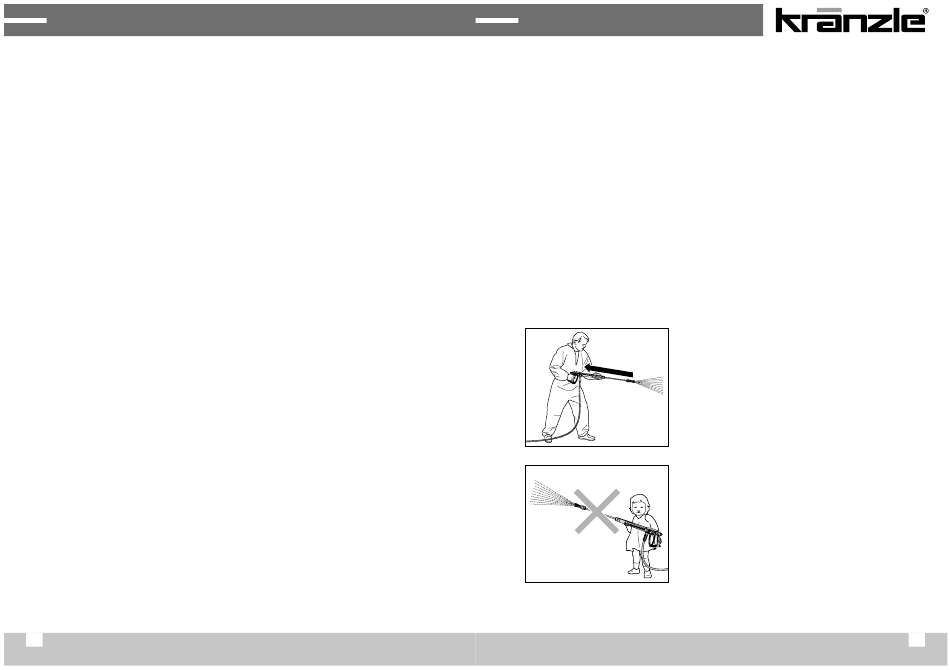 kränzle®